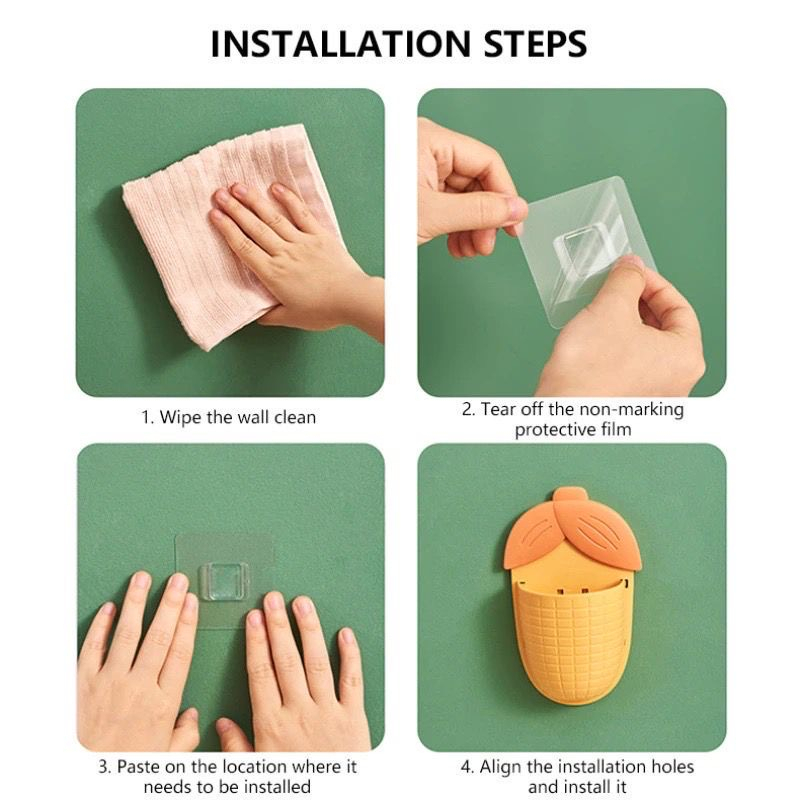 INSTALLATION STEPS

1. Wipe the wall clean

2. Tear off the non-marking protective film

3. Paste on the location where it needs to be installed

4. Align the installation holes and install it