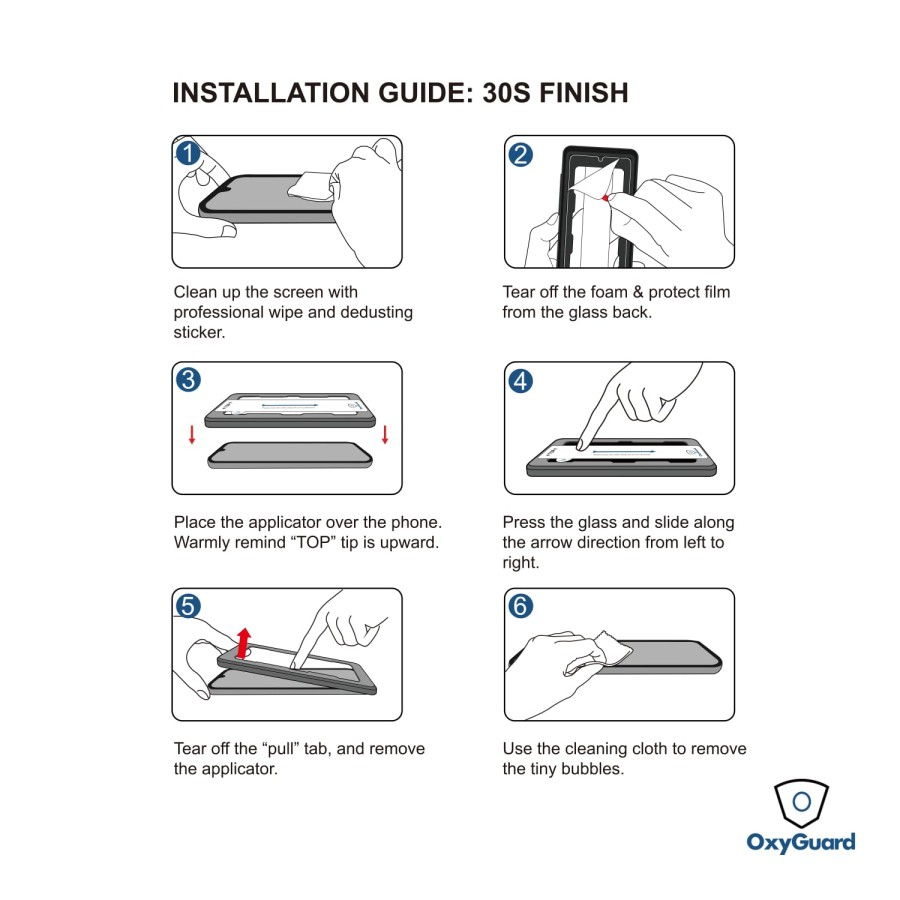 INSTALLATION GUIDE: 30S FINISH

1

Clean up the screen with professional wipe and dedusting sticker.

2

Tear off the foam & protect film from the glass back.

3

Place the applicator over the phone. Warmly remind “TOP” tip is upward.

4

Press the glass and slide along the arrow direction from left to right.

5

Tear off the “pull” tab, and remove the applicator.

6

Use the cleaning cloth to remove the tiny bubbles.

OxyGuard