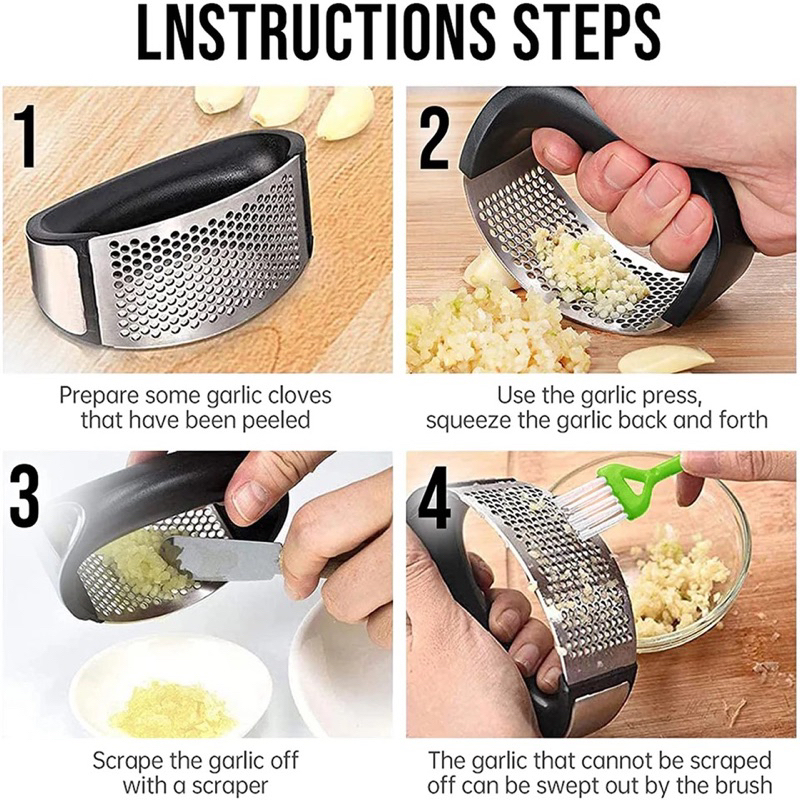 LNSTRUCTIONS STEPS

1

Prepare some garlic cloves that have been peeled

2

Use the garlic press, squeeze the garlic back and forth

3

Scrape the garlic off with a scraper

4

The garlic that cannot be scraped off can be swept out by the brush