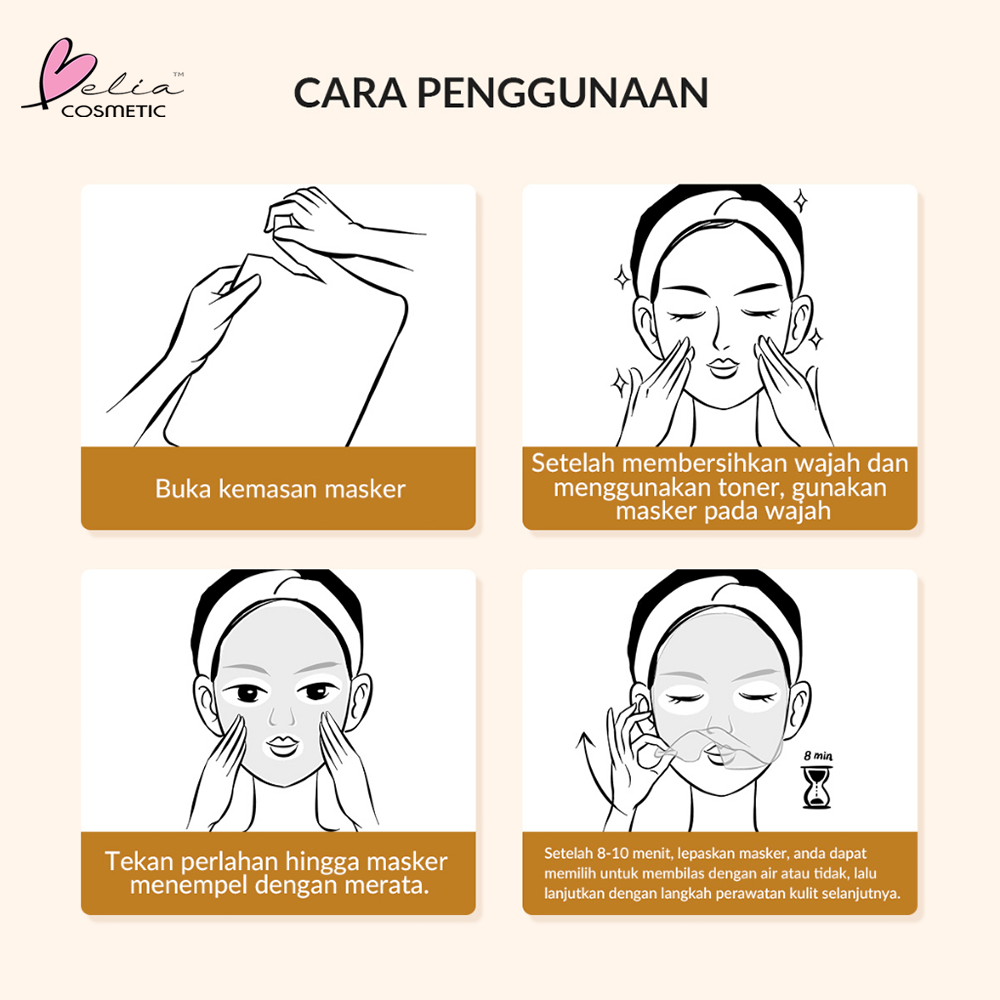 Belia™
COSMETIC

CARA PENGGUNAAN

Buka kemasan masker

Setelah membersihkan wajah dan menggunakan toner, gunakan masker pada wajah

Tekan perlahan hingga masker menempel dengan merata.

8 min

Setelah 8-10 menit, lepaskan masker, anda dapat memilih untuk membilas dengan air atau tidak, lalu lanjutkan dengan langkah perawatan kulit selanjutnya.