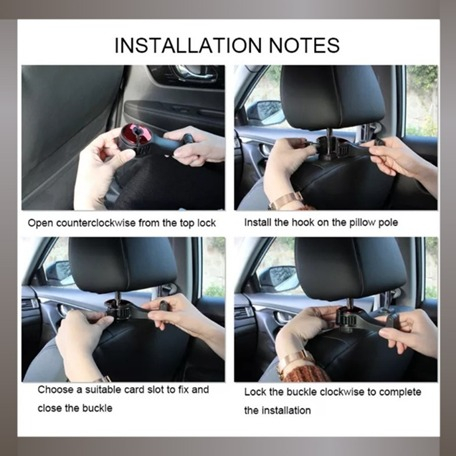 INSTALLATION NOTES

Open counterclockwise from the top lock

Install the hook on the pillow pole

Choose a suitable card slot to fix and close the buckle

Lock the buckle clockwise to complete the installation