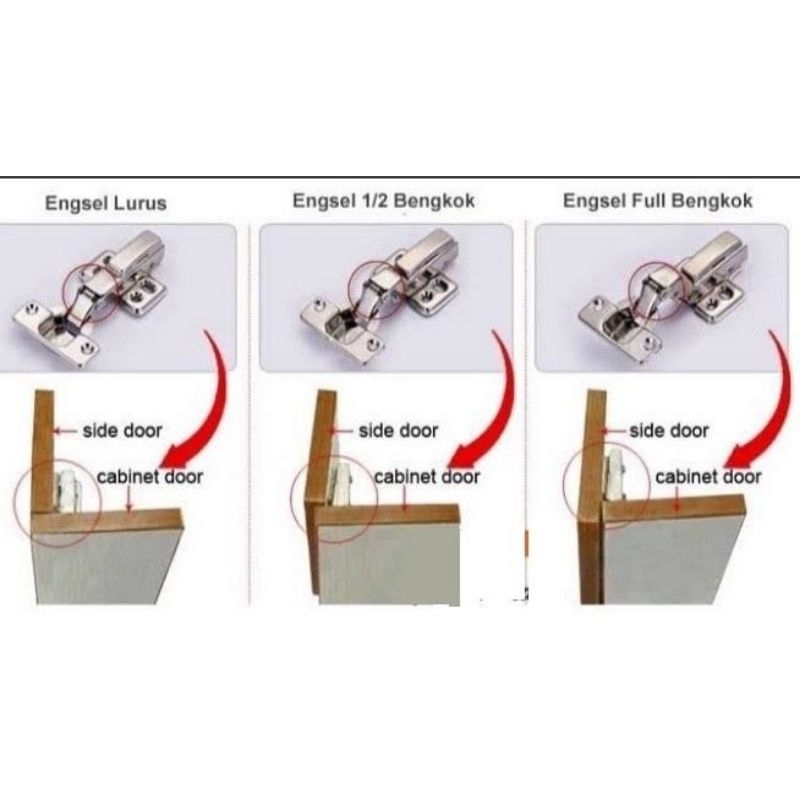 Engsel Lurus

side door

cabinet door

Engsel 1/2 Bengkok

side door

cabinet door

Engsel Full Bengkok

side door

cabinet door