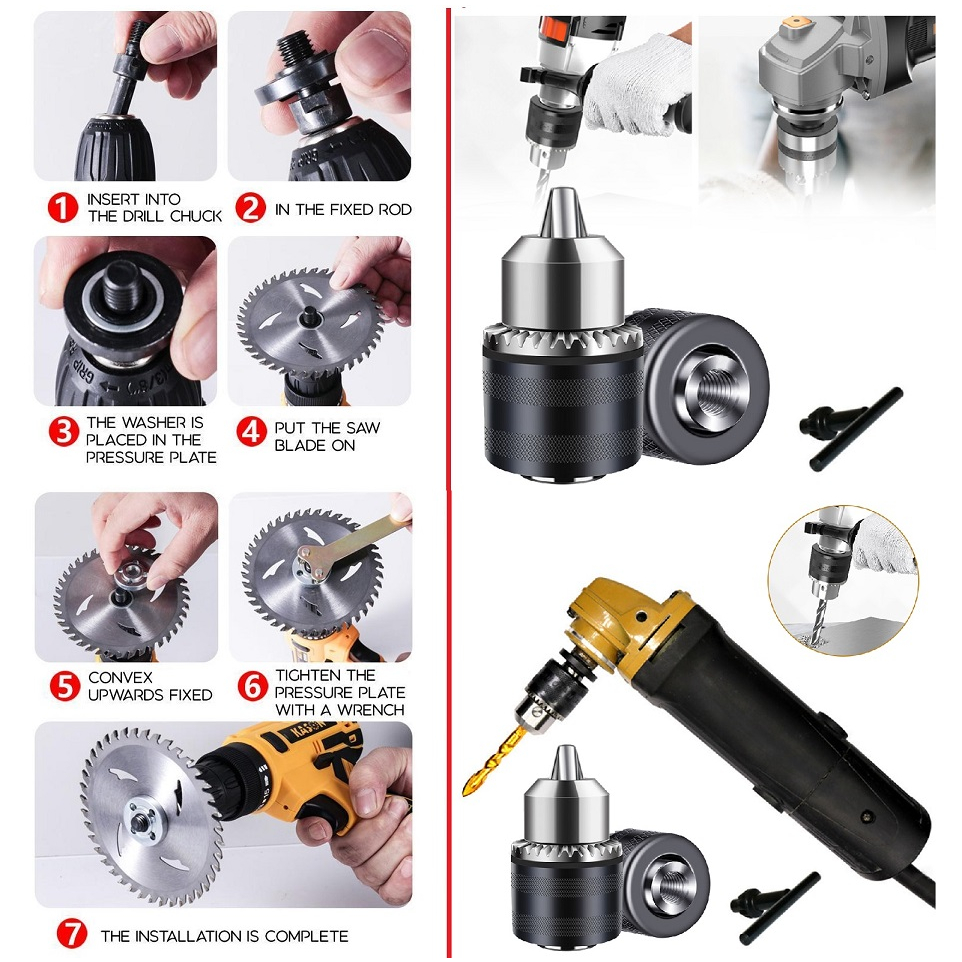 1 INSERT INTO THE DRILL CHUCK

2 IN THE FIXED ROD

3 THE WASHER IS PLACED IN THE PRESSURE PLATE

4 PUT THE SAW BLADE ON

5 CONVEX UPWARDS FIXED

6 TIGHTEN THE PRESSURE PLATE WITH A WRENCH

7 THE INSTALLATION IS COMPLETE