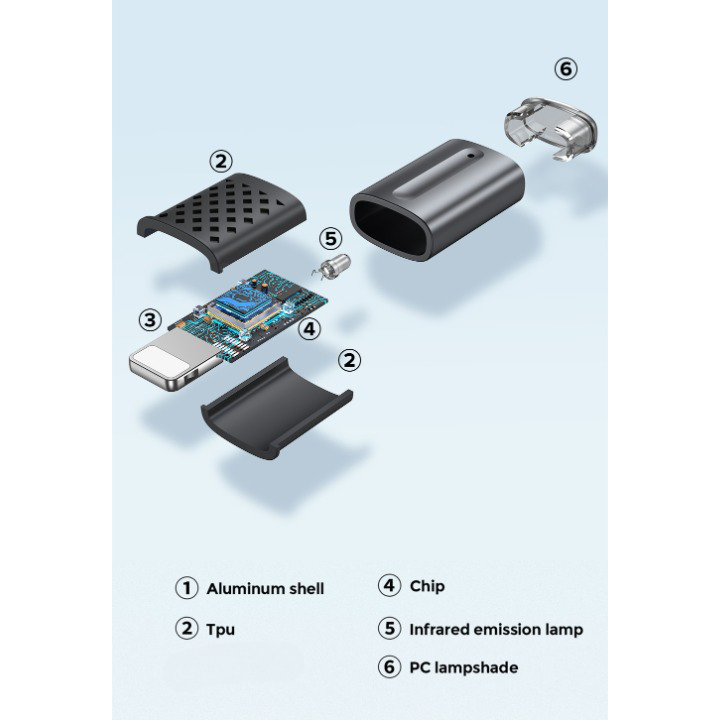 ⑥

②

⑤

③

④

②

① Aluminum shell

② Tpu

④ Chip

⑤ Infrared emission lamp

⑥ PC lampshade