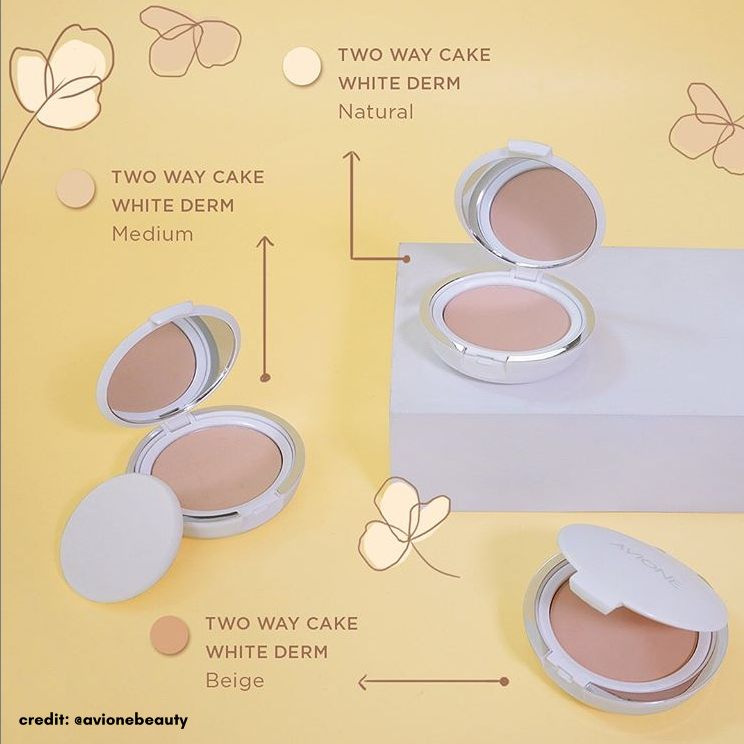 TWO WAY CAKE
WHITE DERM
Natural

TWO WAY CAKE
WHITE DERM
Medium

AVIONE

TWO WAY CAKE
WHITE DERM
Beige

credit: @avionebeauty