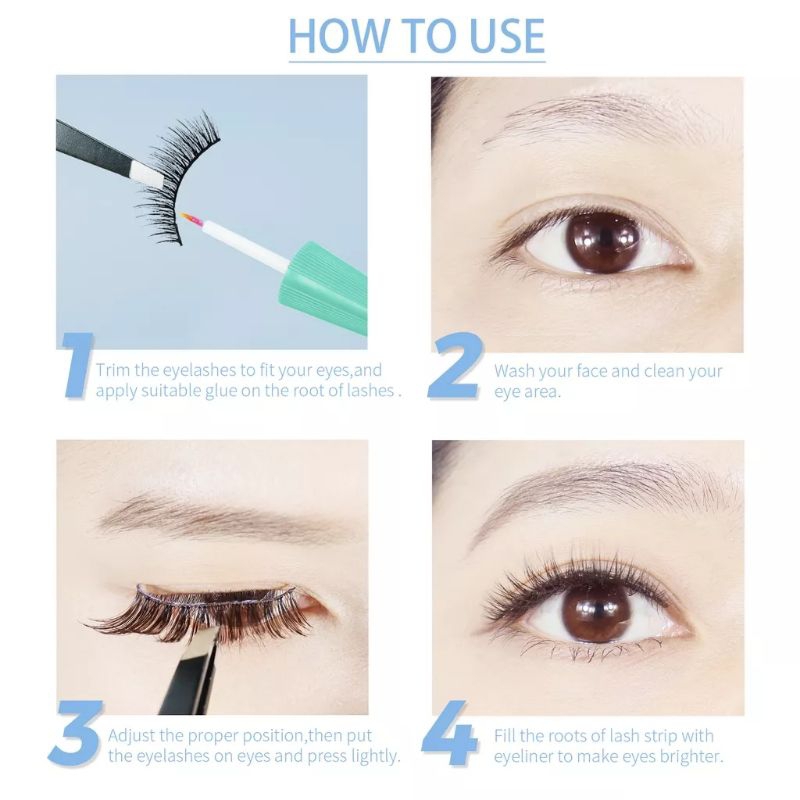 HOW TO USE

1 Trim the eyelashes to fit your eyes,and apply suitable glue on the root of lashes .

2 Wash your face and clean your eye area.

3 Adjust the proper position,then put the eyelashes on eyes and press lightly.

4 Fill the roots of lash strip with eyeliner to make eyes brighter.