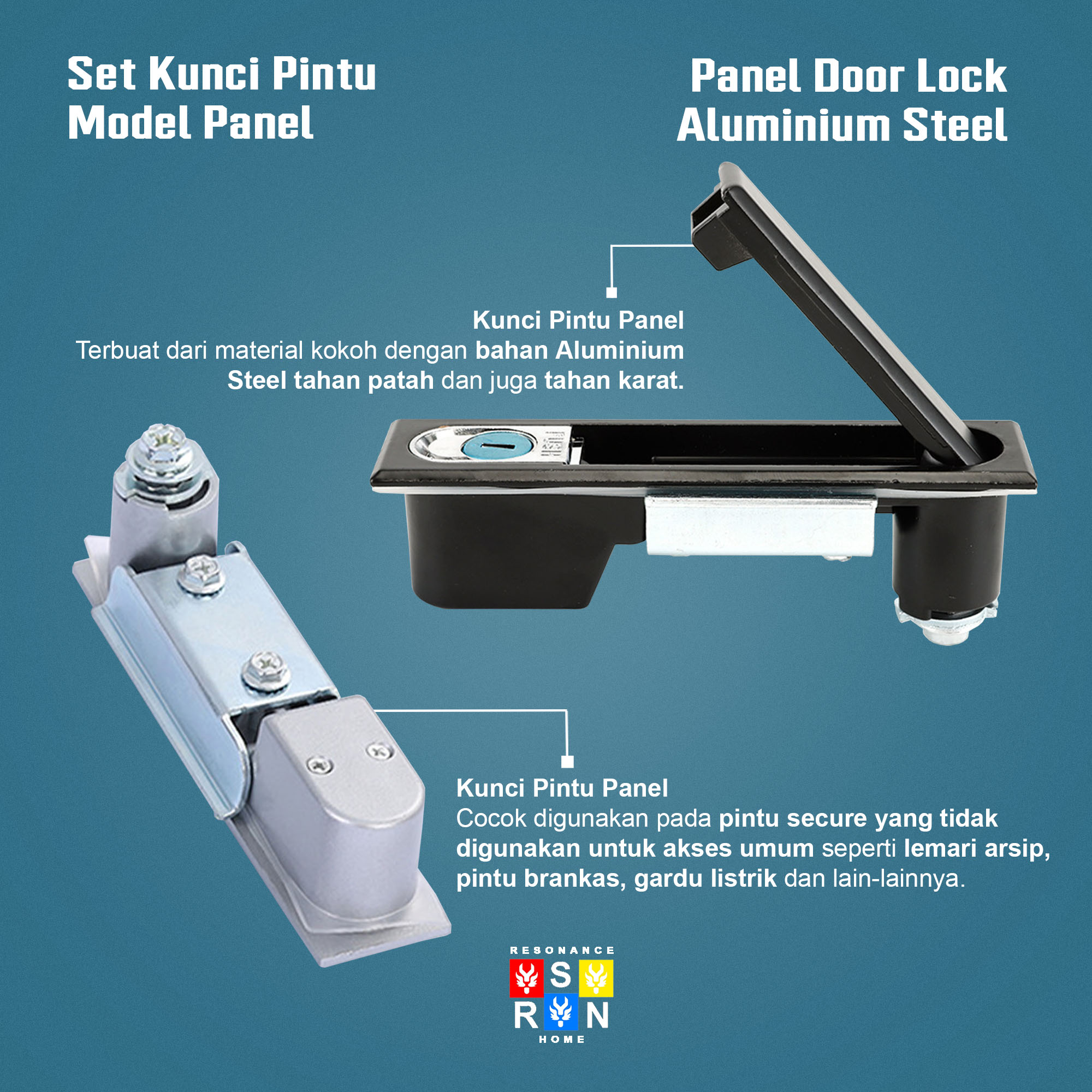 Set Kunci Pintu
Model Panel

Panel Door Lock
Aluminium Steel

Kunci Pintu Panel
Terbuat dari material kokoh dengan bahan Aluminium Steel tahan patah dan juga tahan karat.

Kunci Pintu Panel
Cocok digunakan pada pintu secure yang tidak digunakan untuk akses umum seperti lemari arsip, pintu brankas, gardu listrik dan lain-lainnya.

RESONANCE
S
R N
HOME