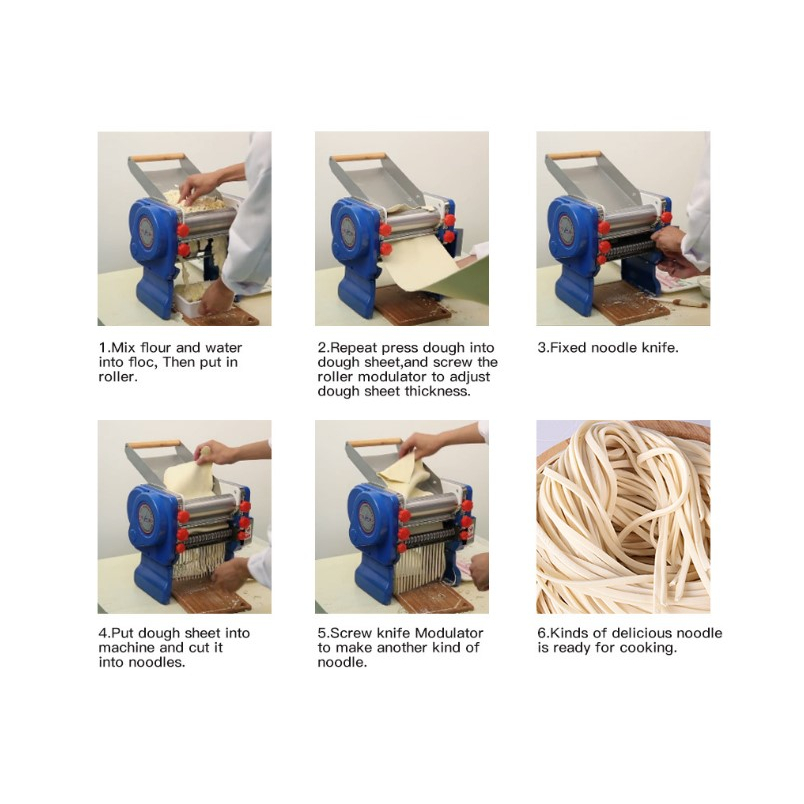 1.Mix flour and water into floc, Then put in roller.

2.Repeat press dough into dough sheet,and screw the roller modulator to adjust dough sheet thickness.

3.Fixed noodle knife.

4.Put dough sheet into machine and cut it into noodles.

5.Screw knife Modulator to make another kind of noodle.

6.Kinds of delicious noodle is ready for cooking.