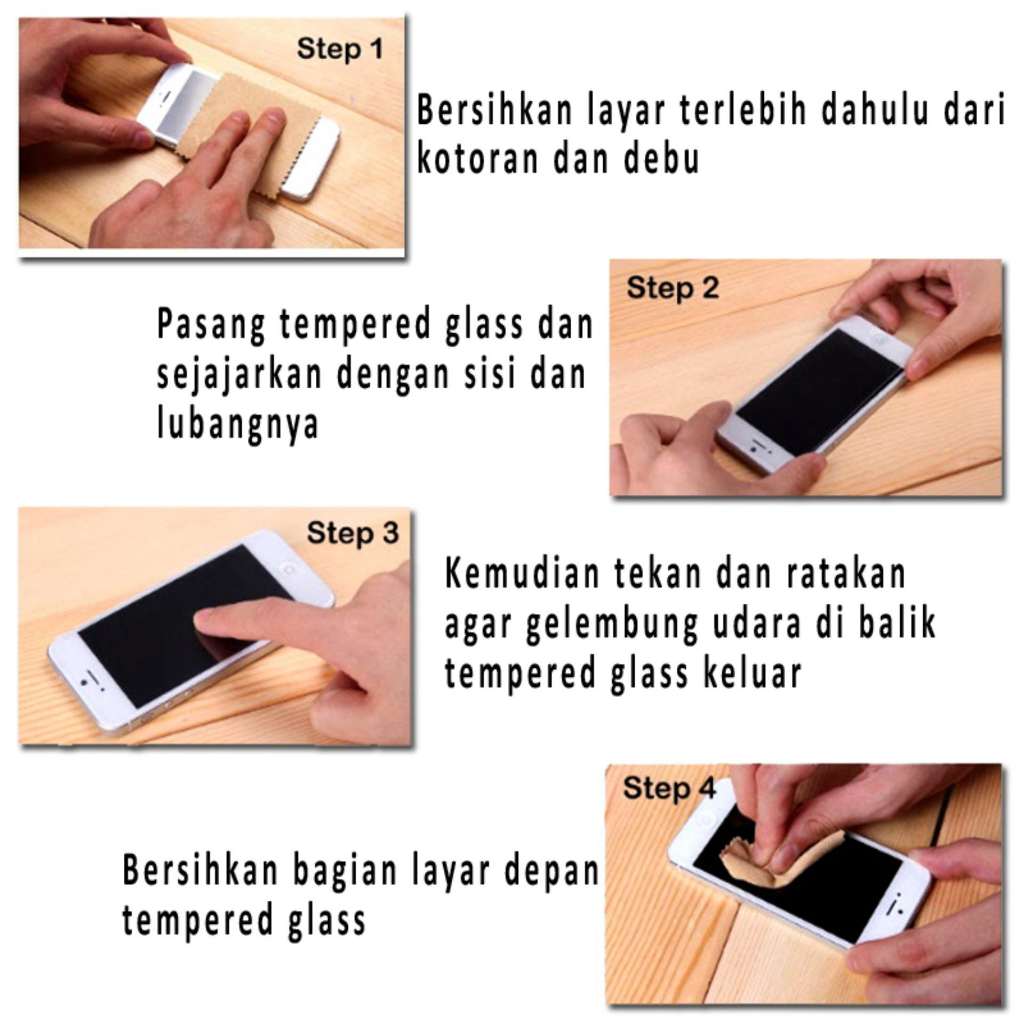 Step 1

Bersihkan layar terlebih dahulu dari kotoran dan debu

Step 2

Pasang tempered glass dan sejajarkan dengan sisi dan lubangnya

Step 3

Kemudian tekan dan ratakan agar gelembung udara di balik tempered glass keluar

Step 4

Bersihkan bagian layar depan tempered glass