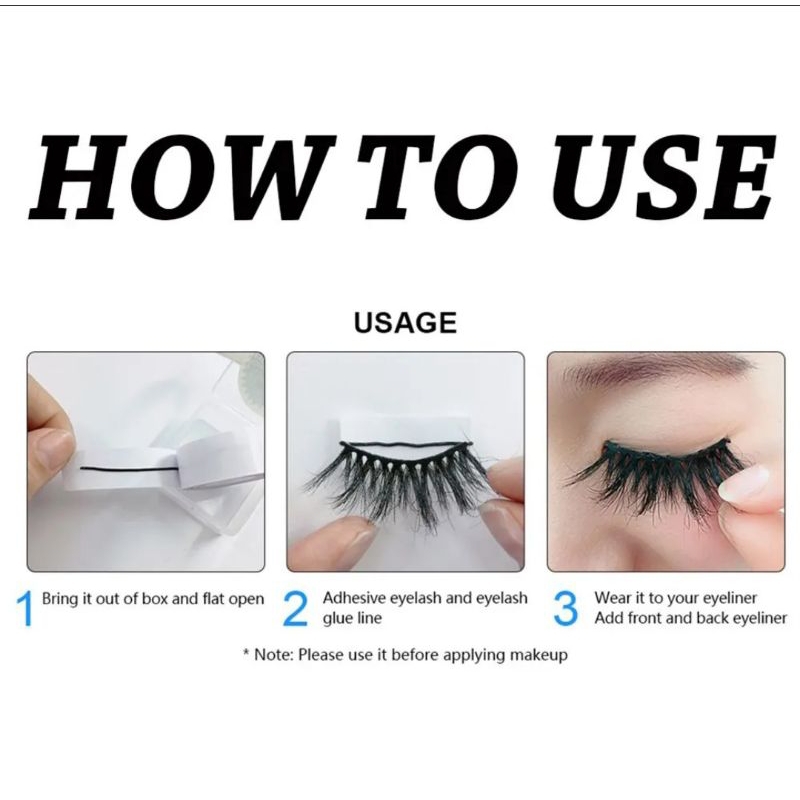 HOW TO USE

USAGE

1 Bring it out of box and flat open

2 Adhesive eyelash and eyelash glue line

3 Wear it to your eyeliner Add front and back eyeliner

* Note: Please use it before applying makeup