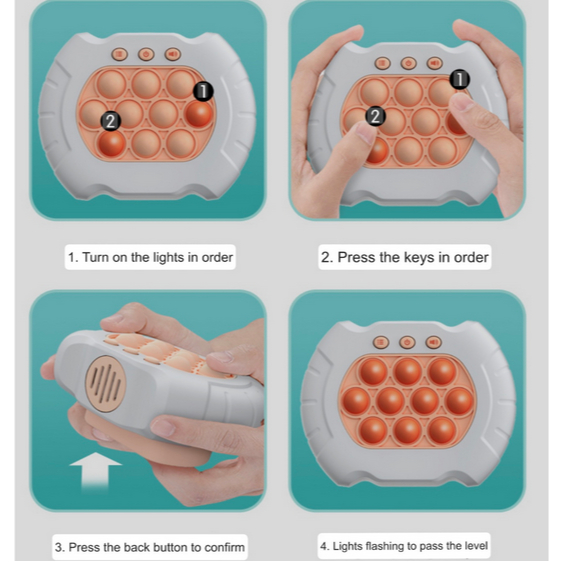 1

2

1

2

1. Turn on the lights in order

2. Press the keys in order

3. Press the back button to confirm

4. Lights flashing to pass the level