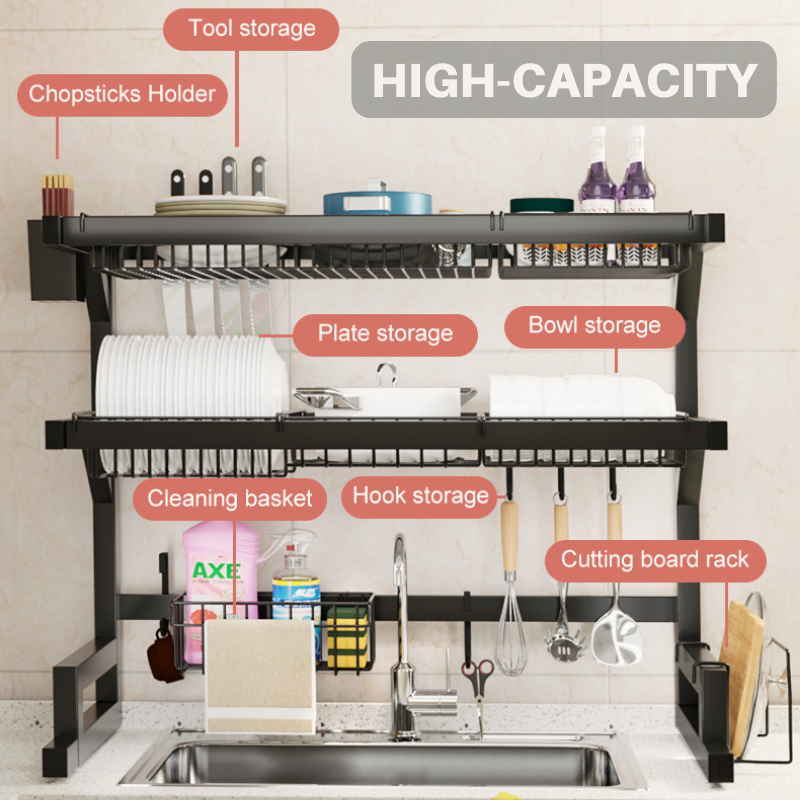 Tool storage

HIGH-CAPACITY

Chopsticks Holder

Plate storage

Bowl storage

Cleaning basket

Hook storage

Cutting board rack

AXE