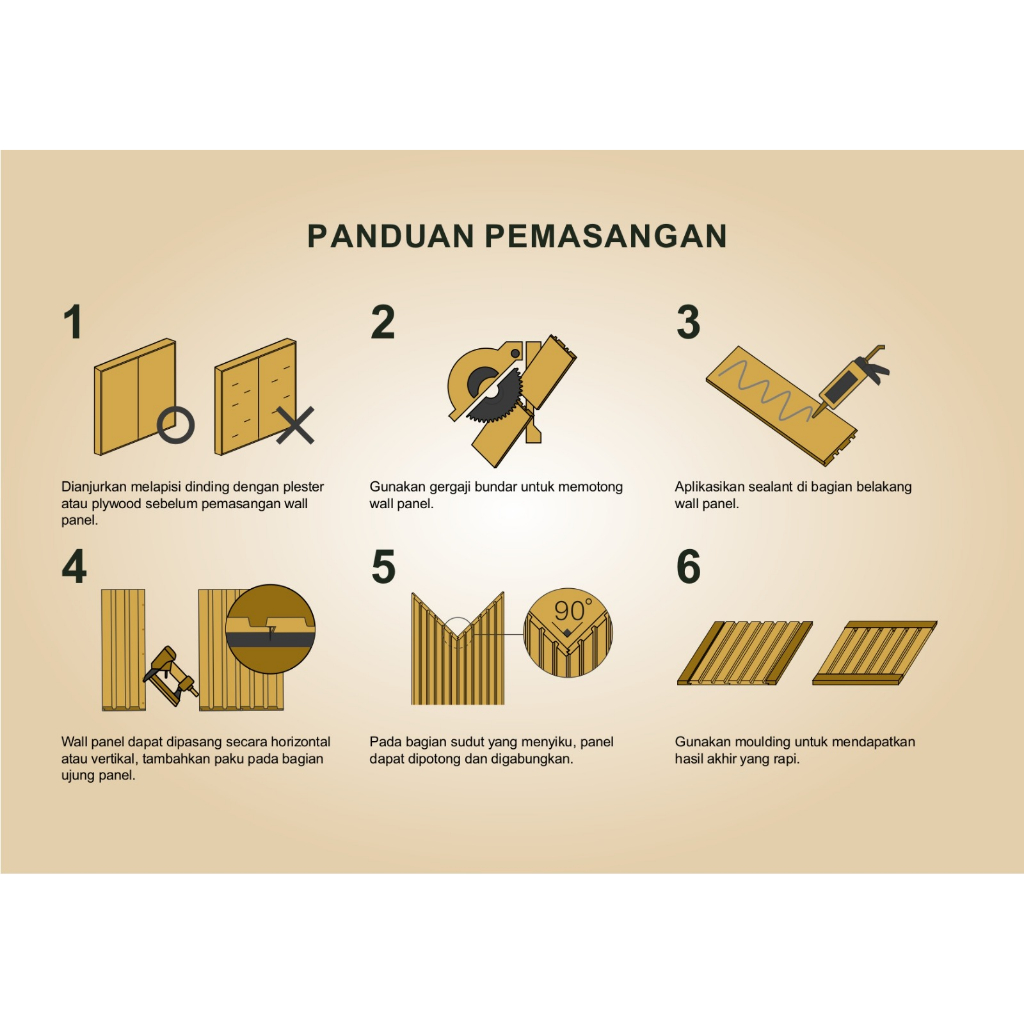 PANDUAN PEMASANGAN

1

Dianjurkan melapisi dinding dengan plester atau plywood sebelum pemasangan wall panel.

2

Gunakan gergaji bundar untuk memotong wall panel.

3

Aplikasikan sealant di bagian belakang wall panel.

4

Wall panel dapat dipasang secara horizontal atau vertikal, tambahkan paku pada bagian ujung panel.

5

90°

Pada bagian sudut yang menyiku, panel dapat dipotong dan digabungkan.

6

Gunakan moulding untuk mendapatkan hasil akhir yang rapi.