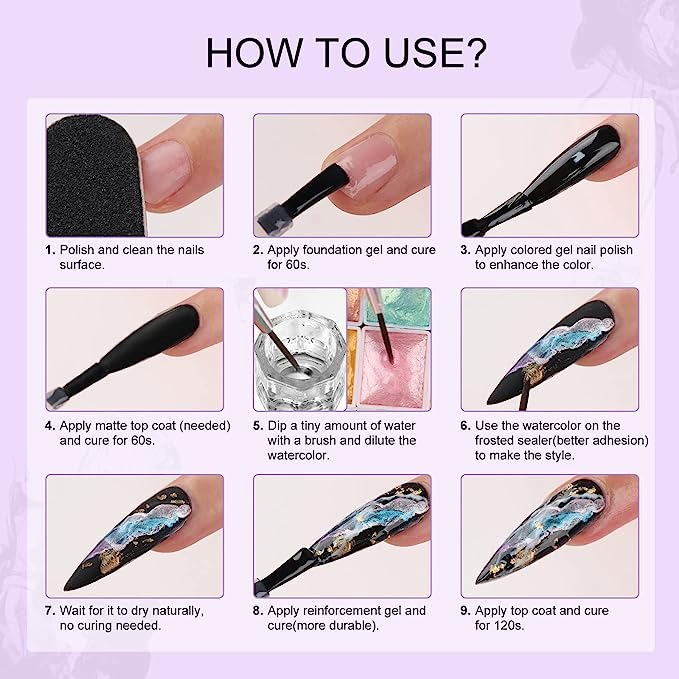 HOW TO USE?

1. Polish and clean the nails surface.

2. Apply foundation gel and cure for 60s.

3. Apply colored gel nail polish to enhance the color.

4. Apply matte top coat (needed) and cure for 60s.

5. Dip a tiny amount of water with a brush and dilute the watercolor.

6. Use the watercolor on the frosted sealer(better adhesion) to make the style.

7. Wait for it to dry naturally, no curing needed.

8. Apply reinforcement gel and cure(more durable).

9. Apply top coat and cure for 120s.