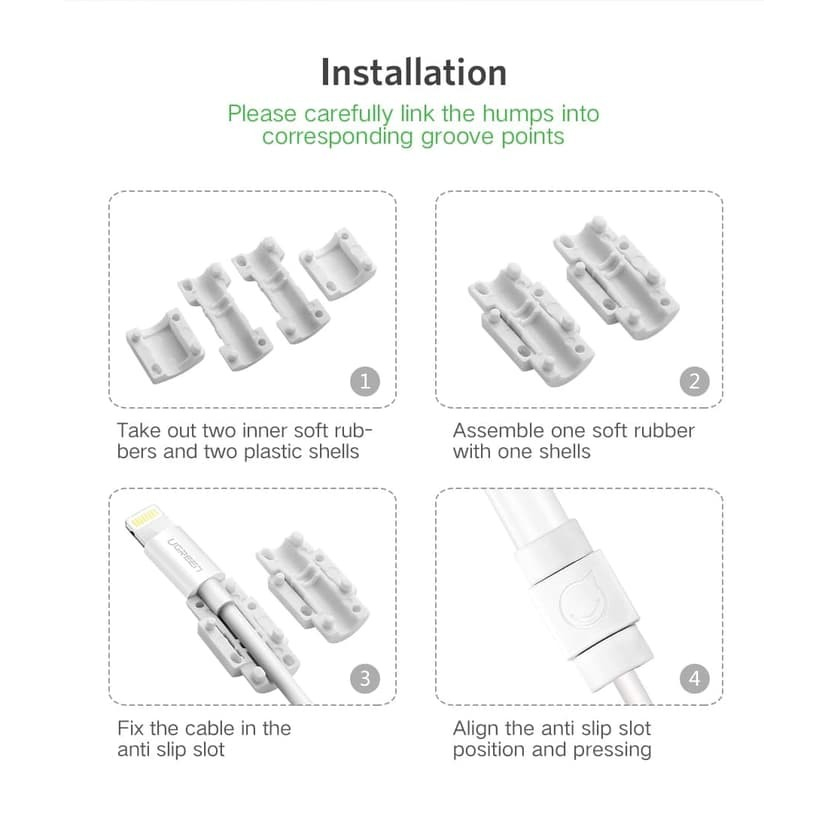 Installation

Please carefully link the humps into corresponding groove points

1

Take out two inner soft rubbers and two plastic shells

2

Assemble one soft rubber with one shells

UGREEN

3

Fix the cable in the anti slip slot

4

Align the anti slip slot position and pressing