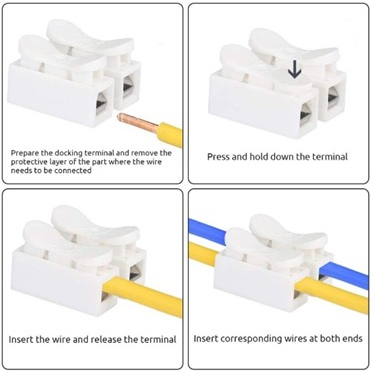 Prepare the docking terminal and remove the protective layer of the part where the wire needs to be connected

Press and hold down the terminal

Insert the wire and release the terminal

Insert corresponding wires at both ends