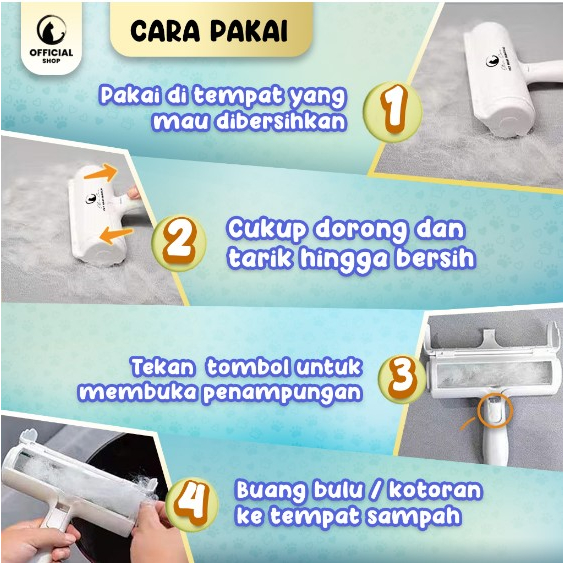 OFFICIAL SHOP

CARA PAKAI

Pakai di tempat yang mau dibersihkan

1

2

Cukup dorong dan tarik hingga bersih

Tekan tombol untuk membuka penampungan

3

4

Buang bulu / kotoran ke tempat sampah