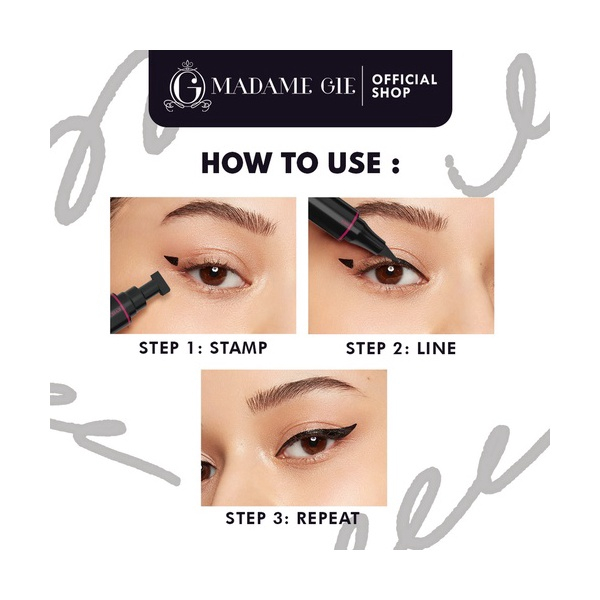 G MADAME GIE | OFFICIAL SHOP

HOW TO USE :

STEP 1: STAMP

STEP 2: LINE

STEP 3: REPEAT