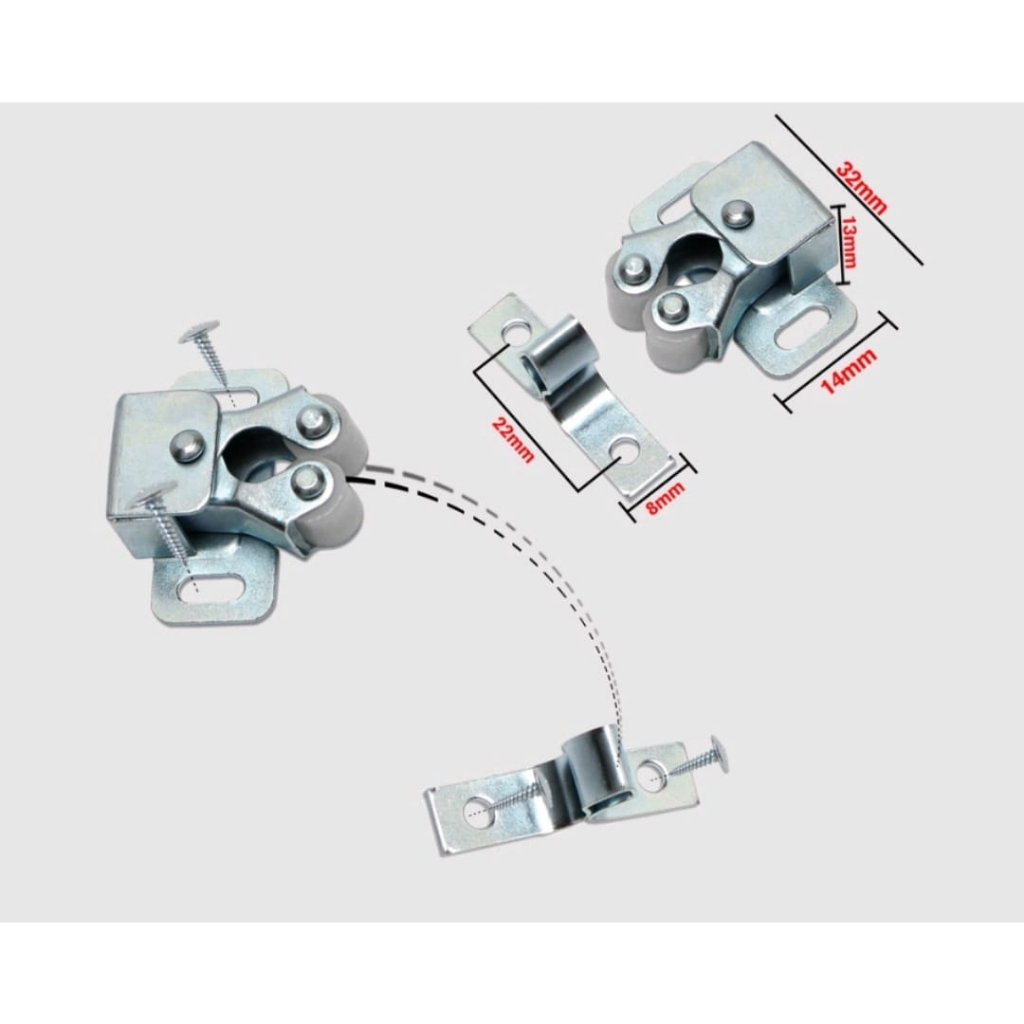 32mm
13mm
14mm
22mm
8mm