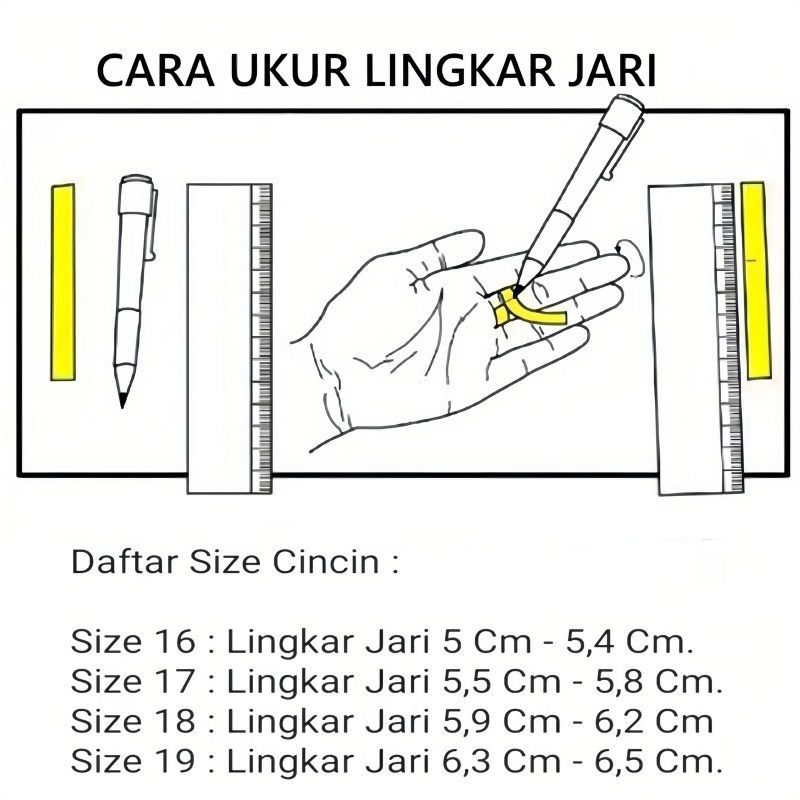 CARA UKUR LINGKAR JARI

Daftar Size Cincin :

Size 16 : Lingkar Jari 5 Cm - 5,4 Cm.
Size 17 : Lingkar Jari 5,5 Cm - 5,8 Cm.
Size 18 : Lingkar Jari 5,9 Cm - 6,2 Cm
Size 19 : Lingkar Jari 6,3 Cm - 6,5 Cm.