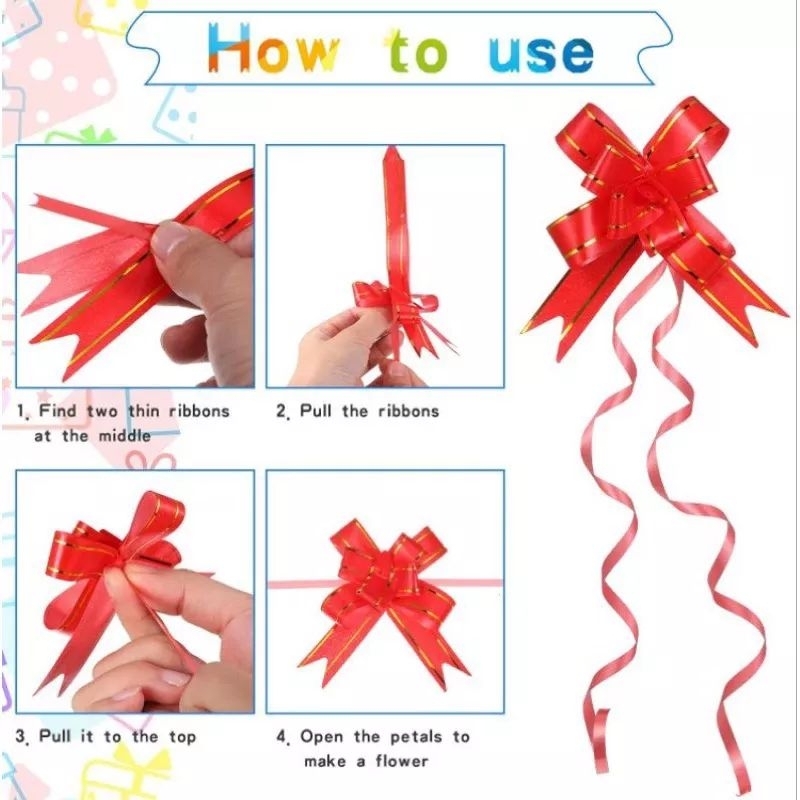 How to use

1. Find two thin ribbons at the middle

2. Pull the ribbons

3. Pull it to the top

4. Open the petals to make a flower