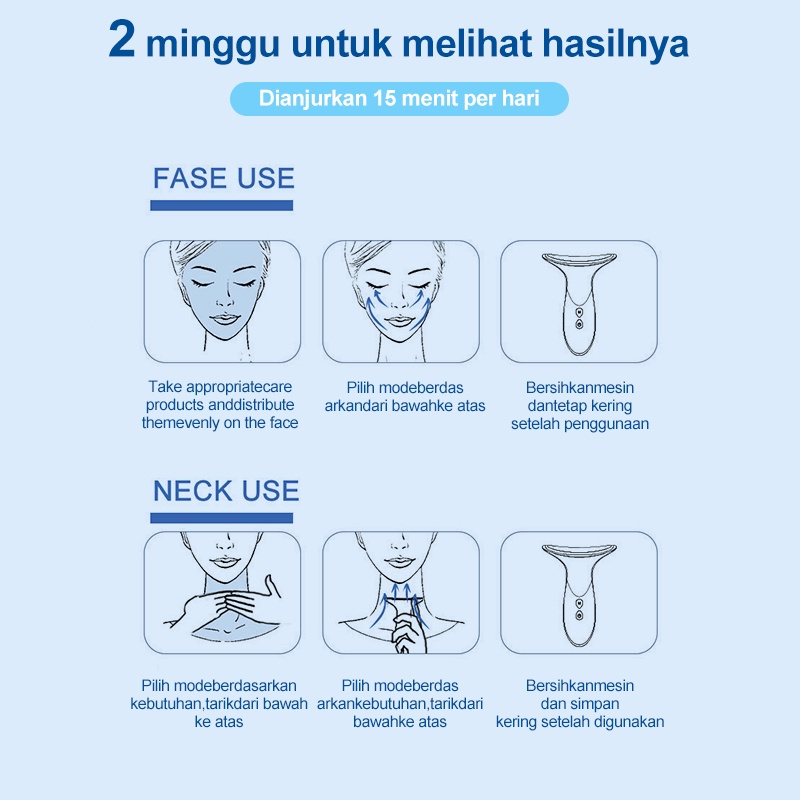 2 minggu untuk melihat hasilnya

Dianjurkan 15 menit per hari

FASE USE

Take appropriatecare products anddistribute themevenly on the face

Pilih modeberdas arkandari bawahke atas

Bersihkanmesin dantetap kering setelah penggunaan

NECK USE

Pilih modeberdasarkan kebutuhan,tarikdari bawah ke atas

Pilih modeberdas arkankebutuhan,tarikdari bawahke atas

Bersihkanmesin dan simpan kering setelah digunakan