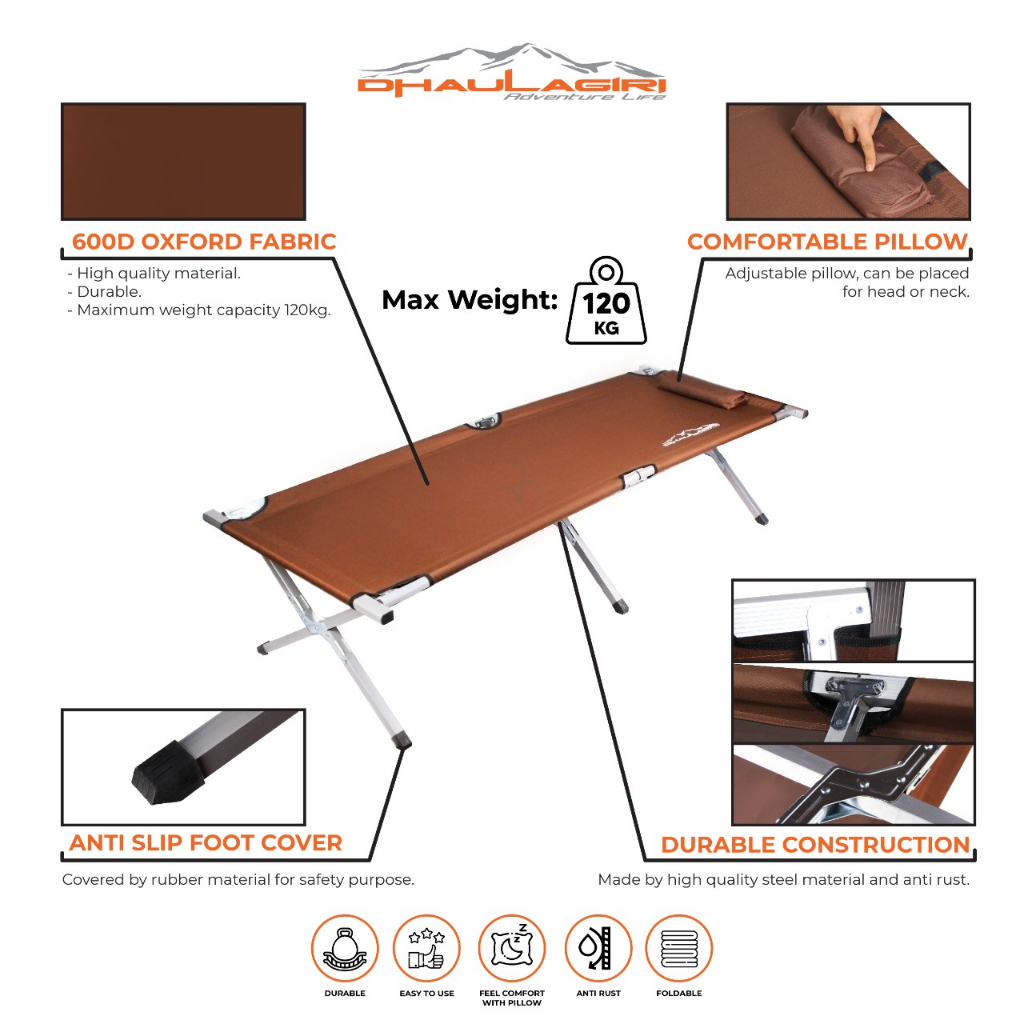 DHAULAGIRI
Adventure Life

600D OXFORD FABRIC
- High quality material.
- Durable.
- Maximum weight capacity 120kg.

Max Weight: 120 KG

COMFORTABLE PILLOW
Adjustable pillow, can be placed for head or neck.

ANTI SLIP FOOT COVER
Covered by rubber material for safety purpose.

DURABLE CONSTRUCTION
Made by high quality steel material and anti rust.

DURABLE
EASY TO USE
FEEL COMFORT WITH PILLOW
ANTI RUST
FOLDABLE