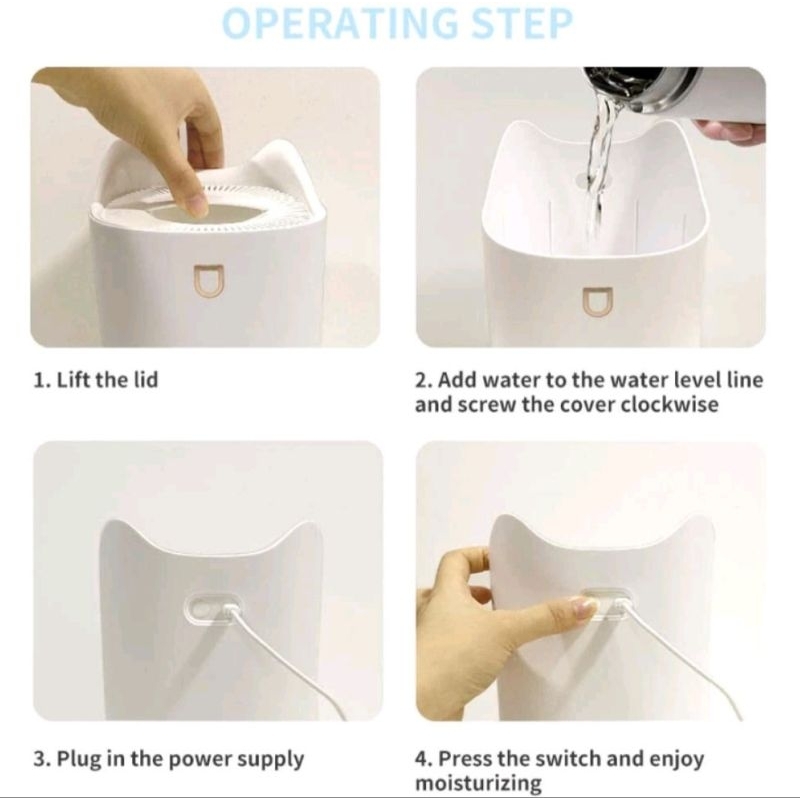 OPERATING STEP

1. Lift the lid

2. Add water to the water level line and screw the cover clockwise

3. Plug in the power supply

4. Press the switch and enjoy moisturizing