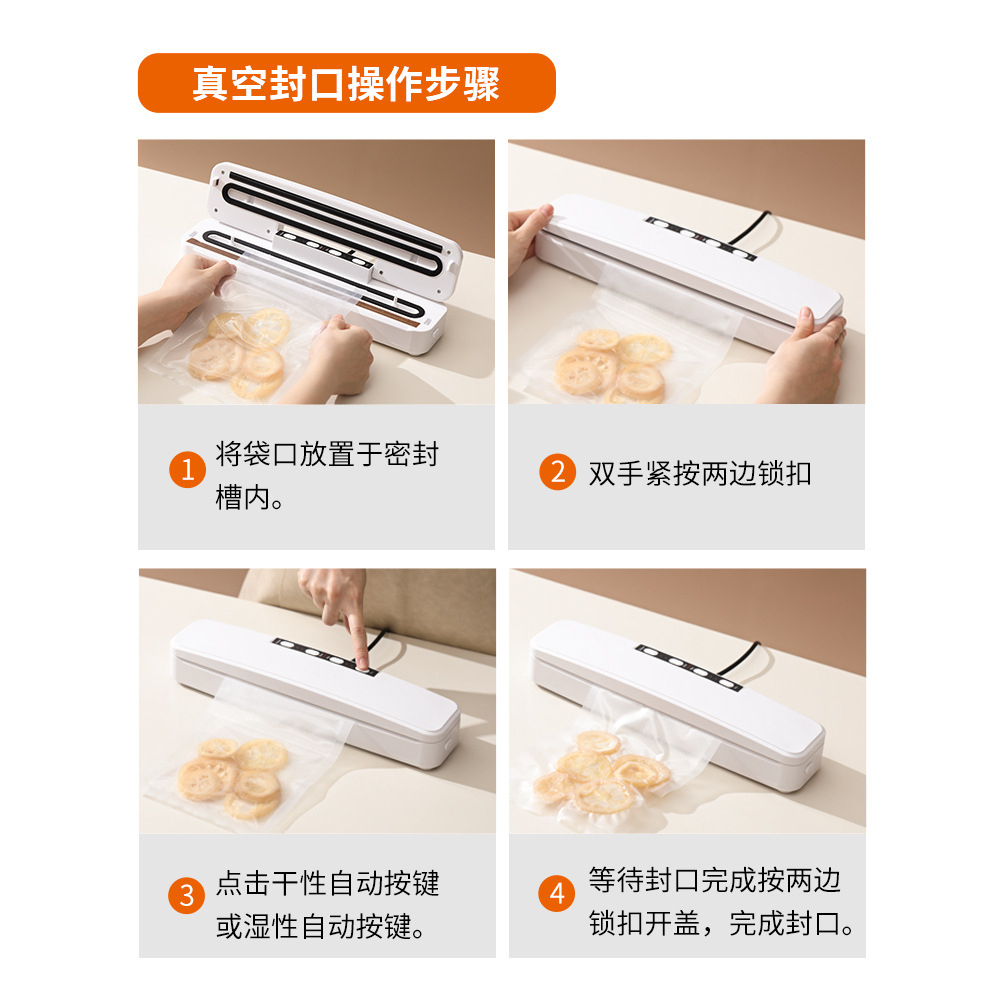 真空封口操作步骤

1 将袋口放置于密封槽内。

2 双手紧按两边锁扣

3 点击干性自动按键或湿性自动按键。

4 等待封口完成按两边锁扣开盖，完成封口。