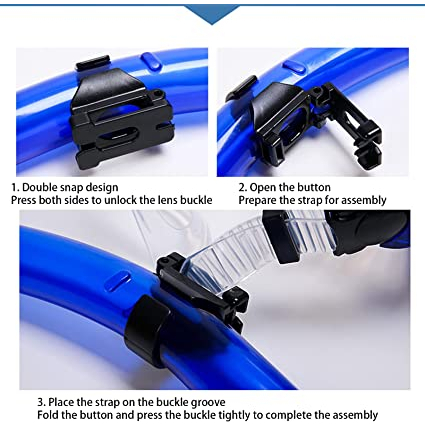 1. Double snap design
Press both sides to unlock the lens buckle

2. Open the button
Prepare the strap for assembly

3. Place the strap on the buckle groove
Fold the button and press the buckle tightly to complete the assembly