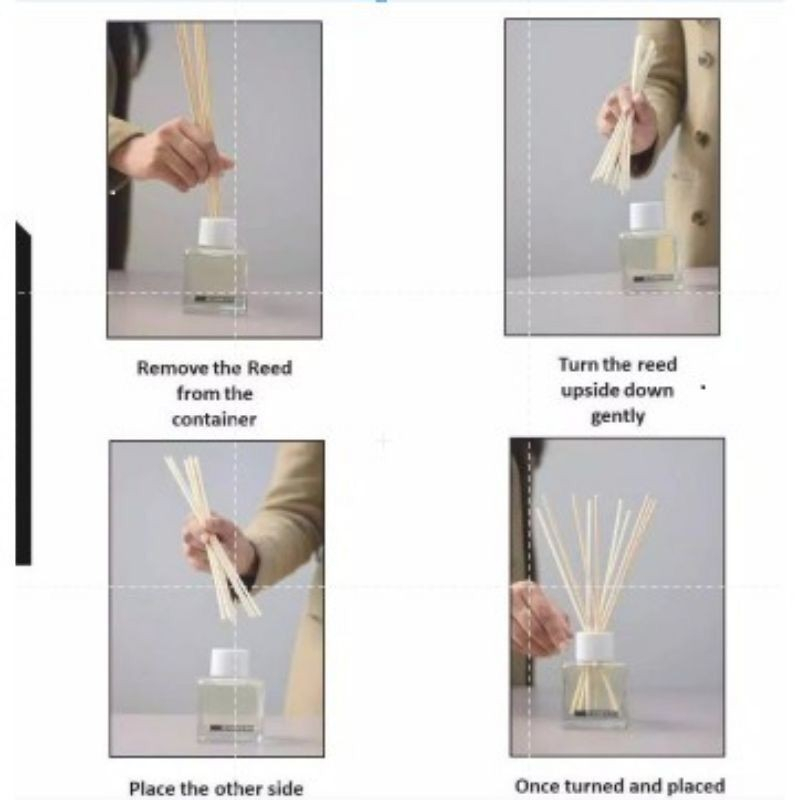 Remove the Reed from the container

Turn the reed upside down gently

Place the other side

Once turned and placed