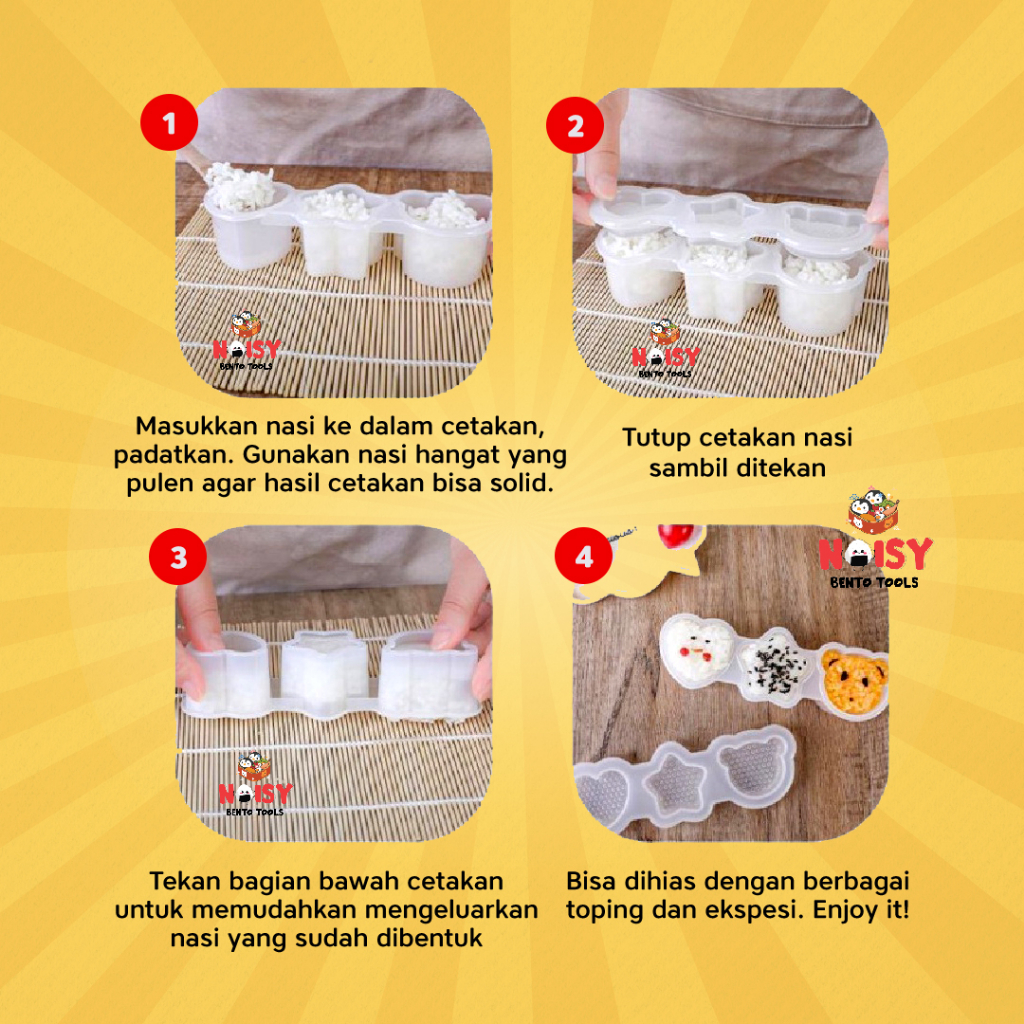 1

NOISY
BENTO TOOLS

Masukkan nasi ke dalam cetakan, padatkan. Gunakan nasi hangat yang pulen agar hasil cetakan bisa solid.

2

NOISY
BENTO TOOLS

Tutup cetakan nasi sambil ditekan

NOISY
BENTO TOOLS

3

NOISY
BENTO TOOLS

Tekan bagian bawah cetakan untuk memudahkan mengeluarkan nasi yang sudah dibentuk

4

Bisa dihias dengan berbagai toping dan ekspesi. Enjoy it!