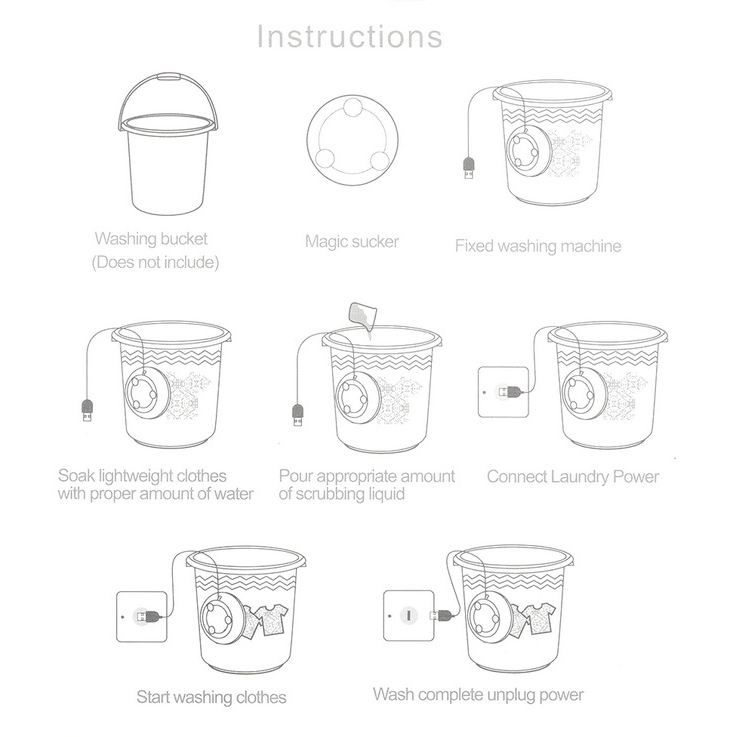 Instructions

Washing bucket
(Does not include)

Magic sucker

Fixed washing machine

Soak lightweight clothes with proper amount of water

Pour appropriate amount of scrubbing liquid

Connect Laundry Power

Start washing clothes

Wash complete unplug power