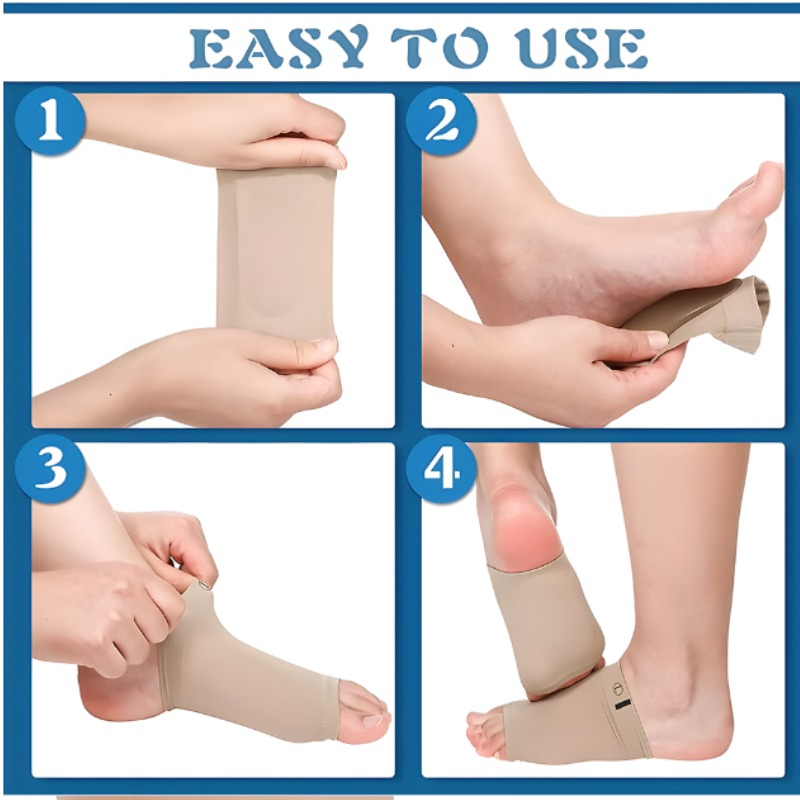 EASY TO USE

1

2

3

4