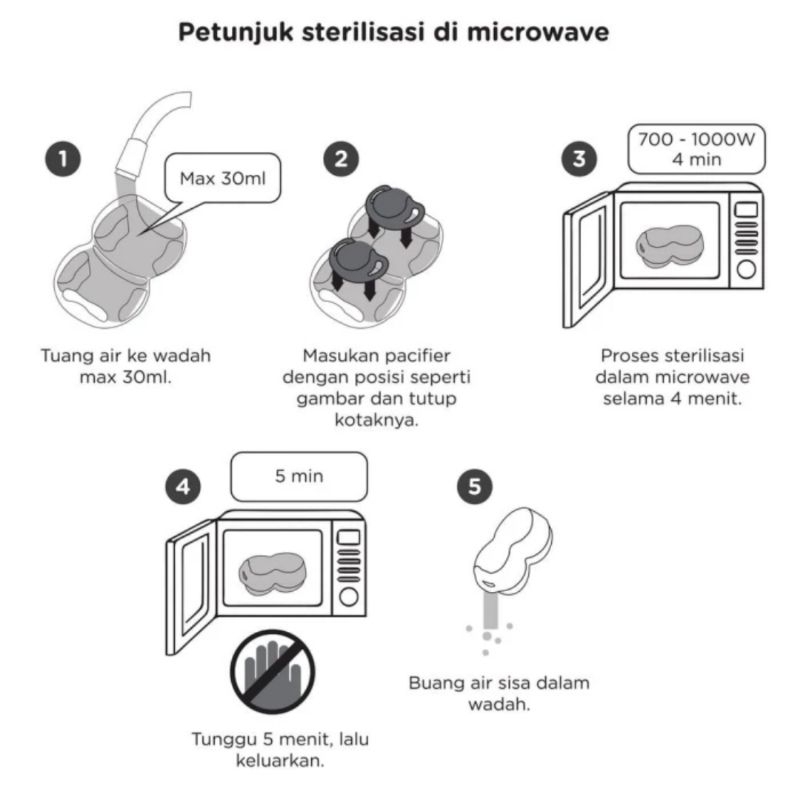 Petunjuk sterilisasi di microwave

1

Max 30ml

Tuang air ke wadah max 30ml.

2

Masukan pacifier dengan posisi seperti gambar dan tutup kotaknya.

3

700 - 1000W
4 min

Proses sterilisasi dalam microwave selama 4 menit.

4

5 min

Tunggu 5 menit, lalu keluarkan.

5

Buang air sisa dalam wadah.