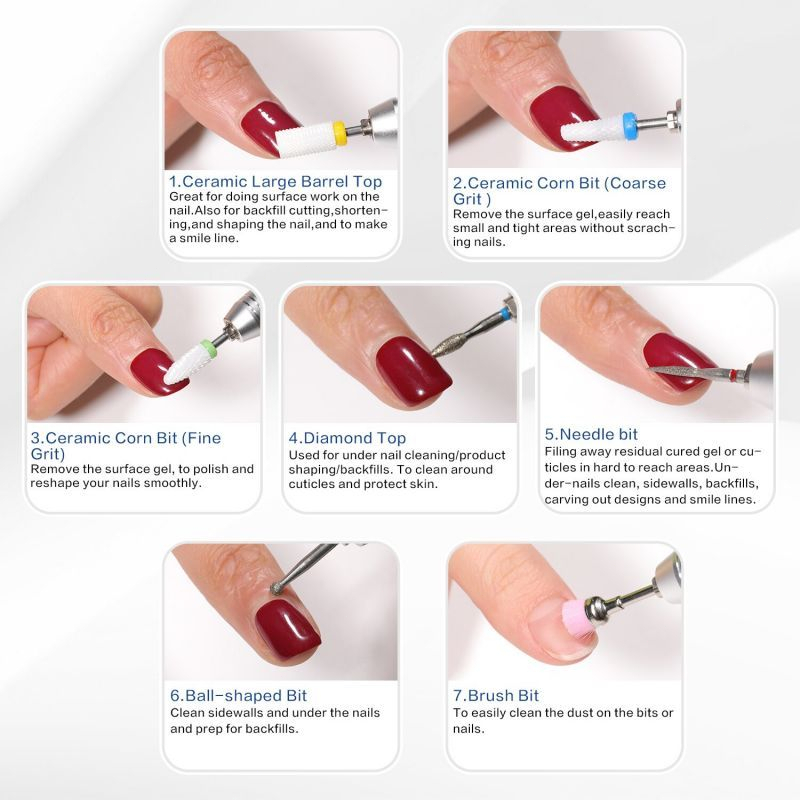 1.Ceramic Large Barrel Top
Great for doing surface work on the nail.Also for backfill cutting,shortening,and shaping the nail,and to make a smile line.

2.Ceramic Corn Bit (Coarse Grit )
Remove the surface gel,easily reach small and tight areas without scraching nails.

3.Ceramic Corn Bit (Fine Grit)
Remove the surface gel, to polish and reshape your nails smoothly.

4.Diamond Top
Used for under nail cleaning/product shaping/backfills. To clean around cuticles and protect skin.

5.Needle bit
Filing away residual cured gel or cuticles in hard to reach areas.Under-nails clean, sidewalls, backfills, carving out designs and smile lines.

6.Ball-shaped Bit
Clean sidewalls and under the nails and prep for backfills.

7.Brush Bit
To easily clean the dust on the bits or nails.