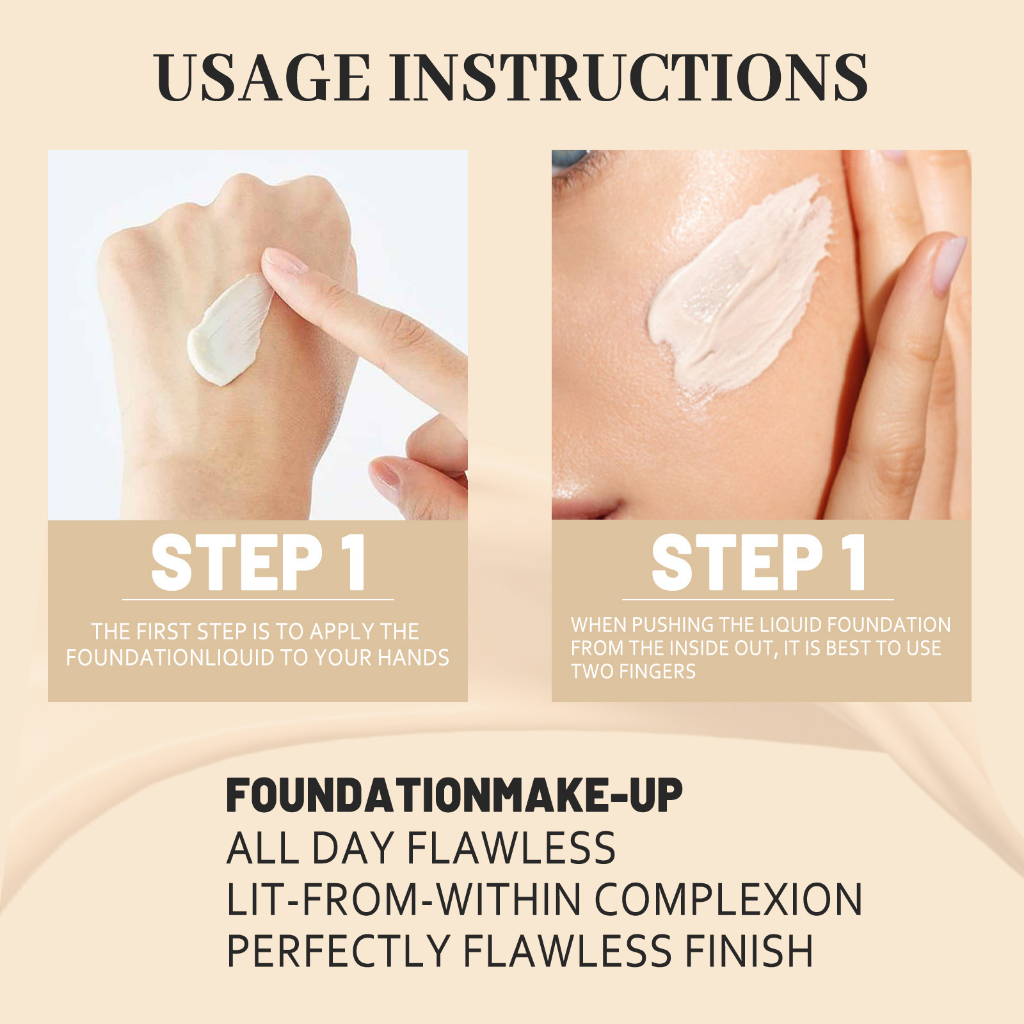 USAGE INSTRUCTIONS

STEP 1

THE FIRST STEP IS TO APPLY THE FOUNDATIONLIQUID TO YOUR HANDS

STEP 1

WHEN PUSHING THE LIQUID FOUNDATION FROM THE INSIDE OUT, IT IS BEST TO USE TWO FINGERS

FOUNDATIONMAKE-UP
ALL DAY FLAWLESS
LIT-FROM-WITHIN COMPLEXION
PERFECTLY FLAWLESS FINISH