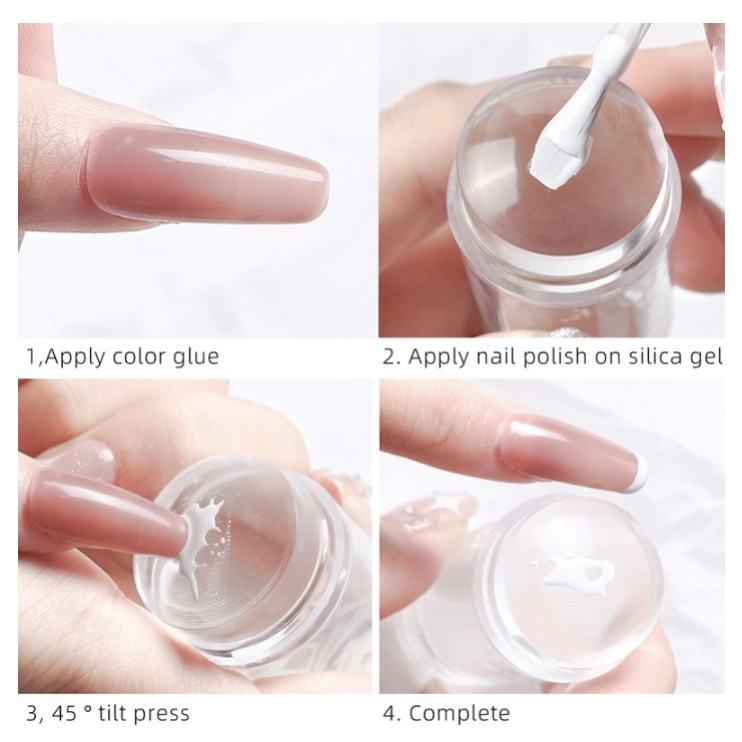 1,Apply color glue

2. Apply nail polish on silica gel

3, 45 ° tilt press

4. Complete