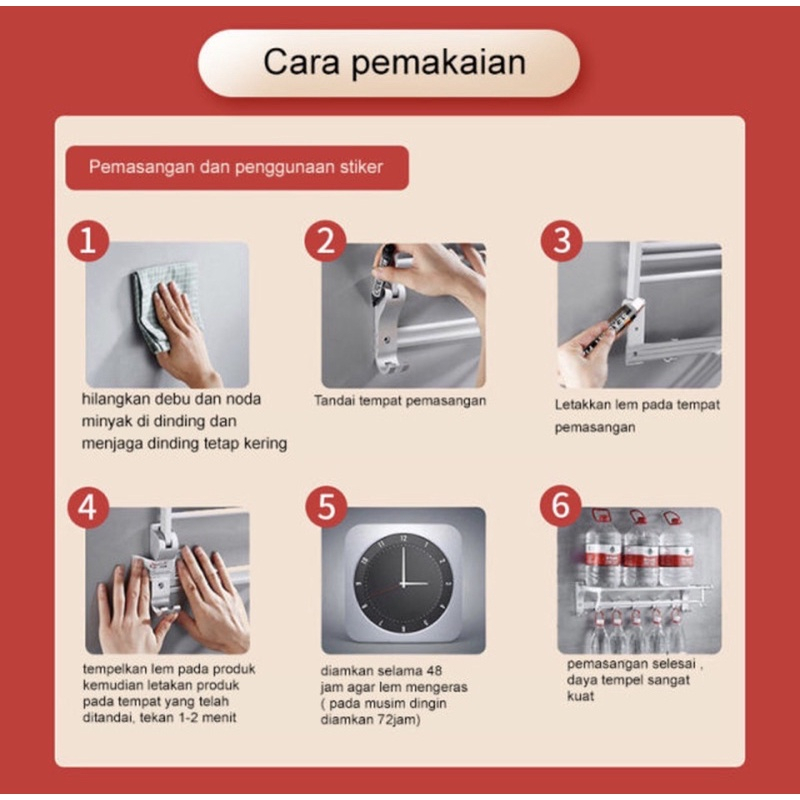 Cara pemakaian

Pemasangan dan penggunaan stiker

1

hilangkan debu dan noda minyak di dinding dan menjaga dinding tetap kering

2

Tandai tempat pemasangan

3

Letakkan lem pada tempat pemasangan

4

tempelkan lem pada produk kemudian letakan produk pada tempat yang telah ditandai, tekan 1-2 menit

5

diamkan selama 48 jam agar lem mengeras ( pada musim dingin diamkan 72jam)

6

pemasangan selesai , daya tempel sangat kuat