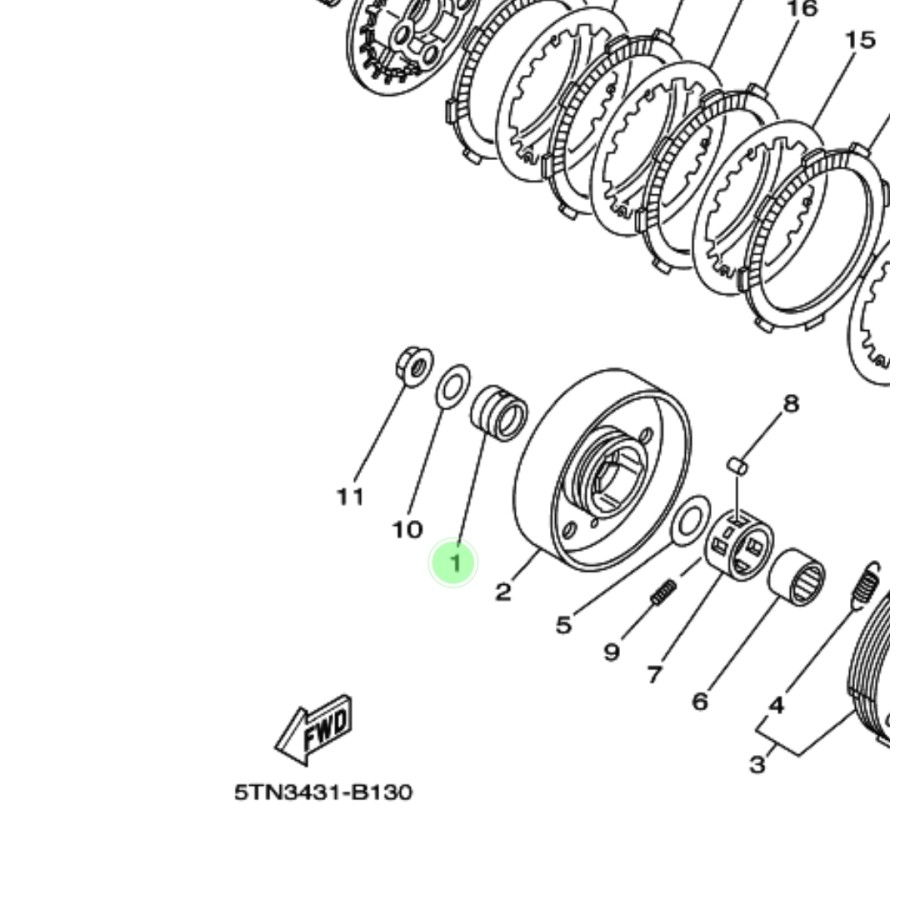 16
15
8
11
10
1
2
5
9
7
6
4
3
FWD
5TN3431-B130