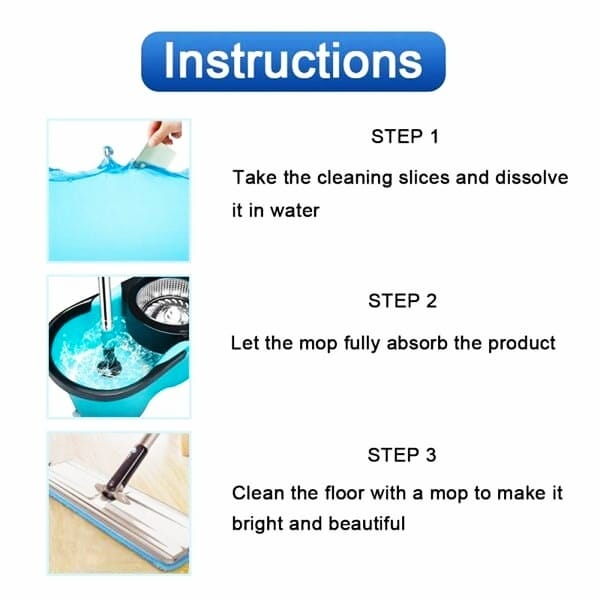 Instructions

STEP 1

Take the cleaning slices and dissolve it in water

STEP 2

Let the mop fully absorb the product

STEP 3

Clean the floor with a mop to make it bright and beautiful