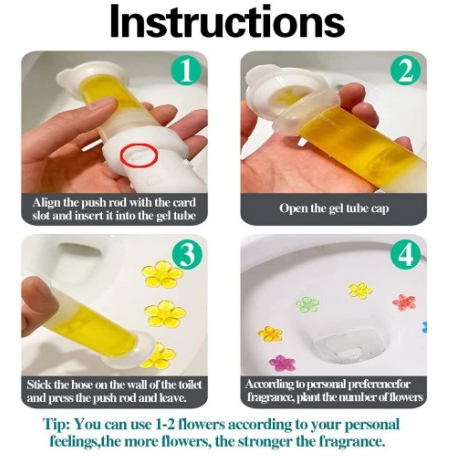 Instructions

1

Align the push rod with the card slot and insert it into the gel tube

2

Open the gel tube cap

3

Stick the hose on the wall of the toilet and press the push rod and leave.

4

According to personal preferencefor fragrance, plant the number of flowers

Tip: You can use 1-2 flowers according to your personal feelings,the more flowers, the stronger the fragrance.