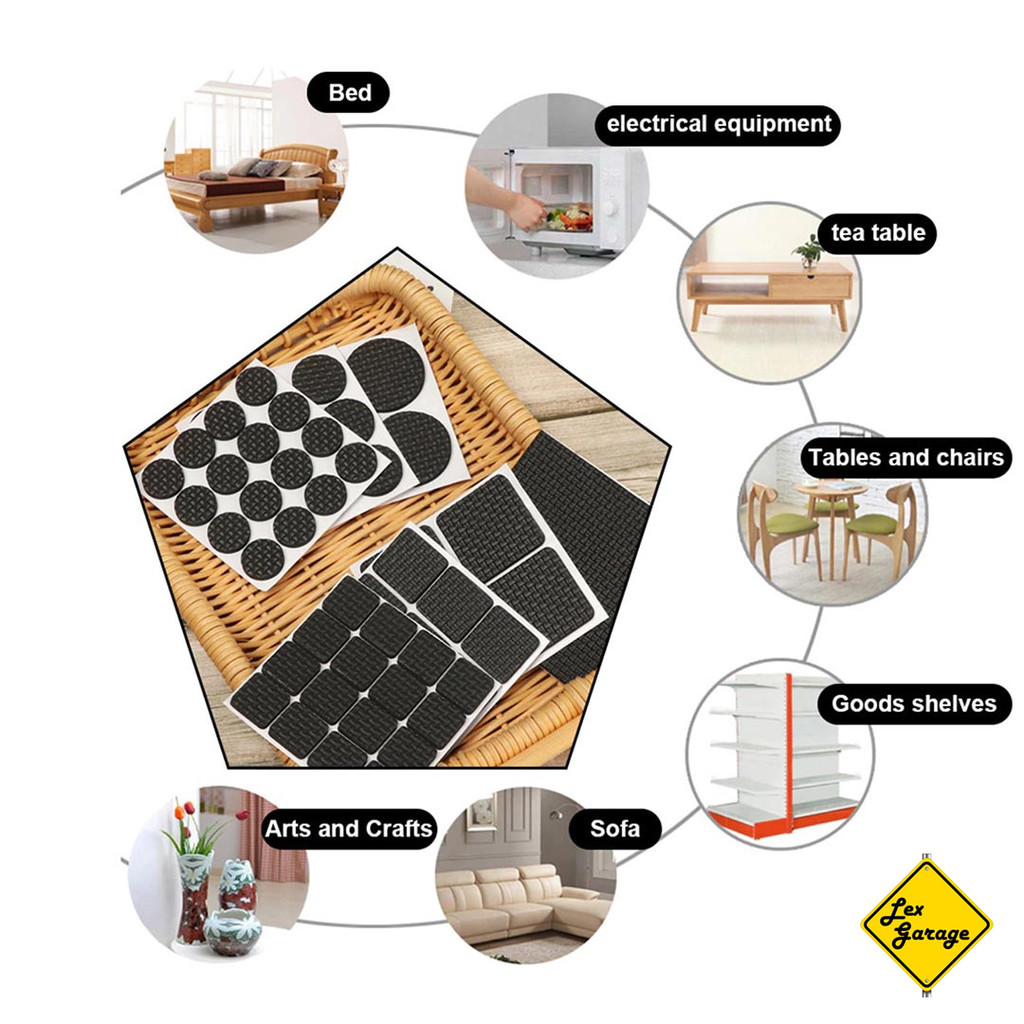 Bed

electrical equipment

tea table

Tables and chairs

Goods shelves

Sofa

Arts and Crafts

Lex Garage