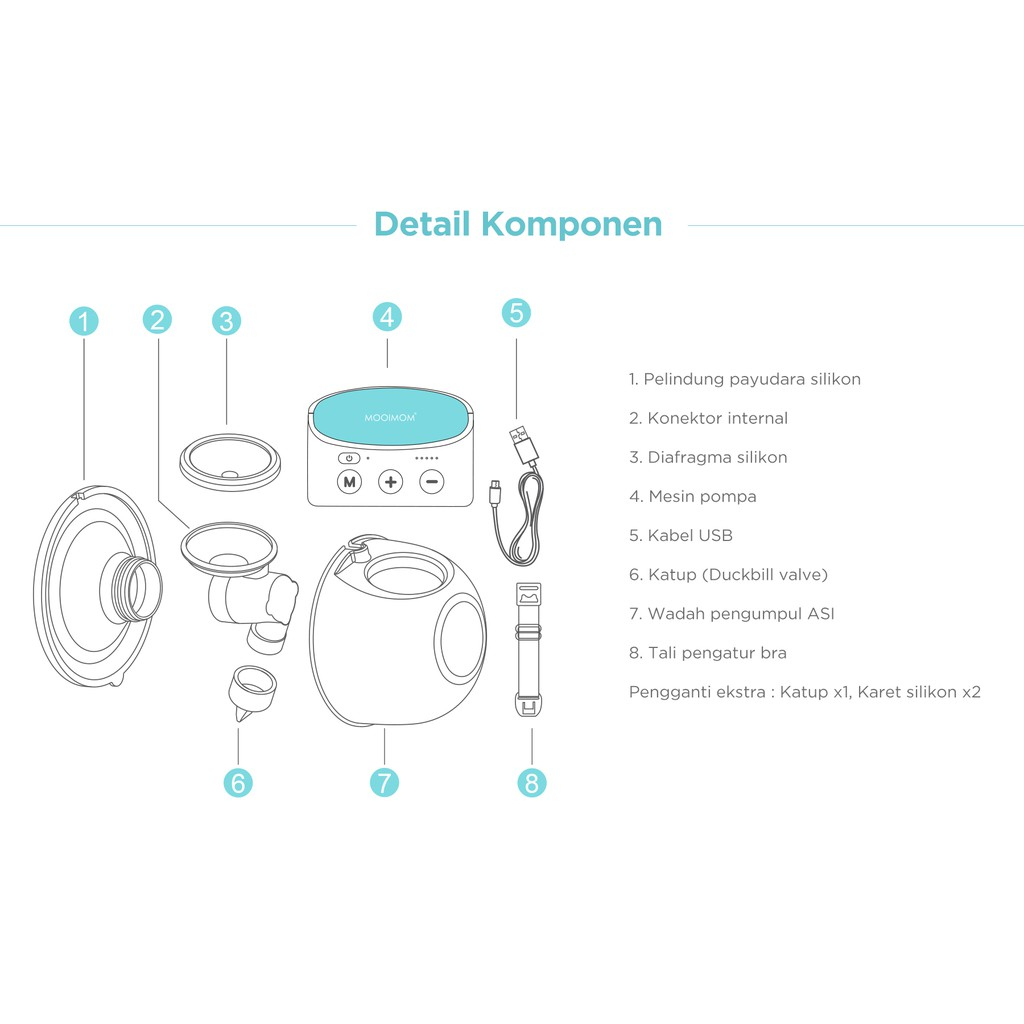 Detail Komponen

1
2
3
4
5

MOOIMOM
M
+
−

6
7
8

1. Pelindung payudara silikon
2. Konektor internal
3. Diafragma silikon
4. Mesin pompa
5. Kabel USB
6. Katup (Duckbill valve)
7. Wadah pengumpul ASI
8. Tali pengatur bra
Pengganti ekstra : Katup x1, Karet silikon x2