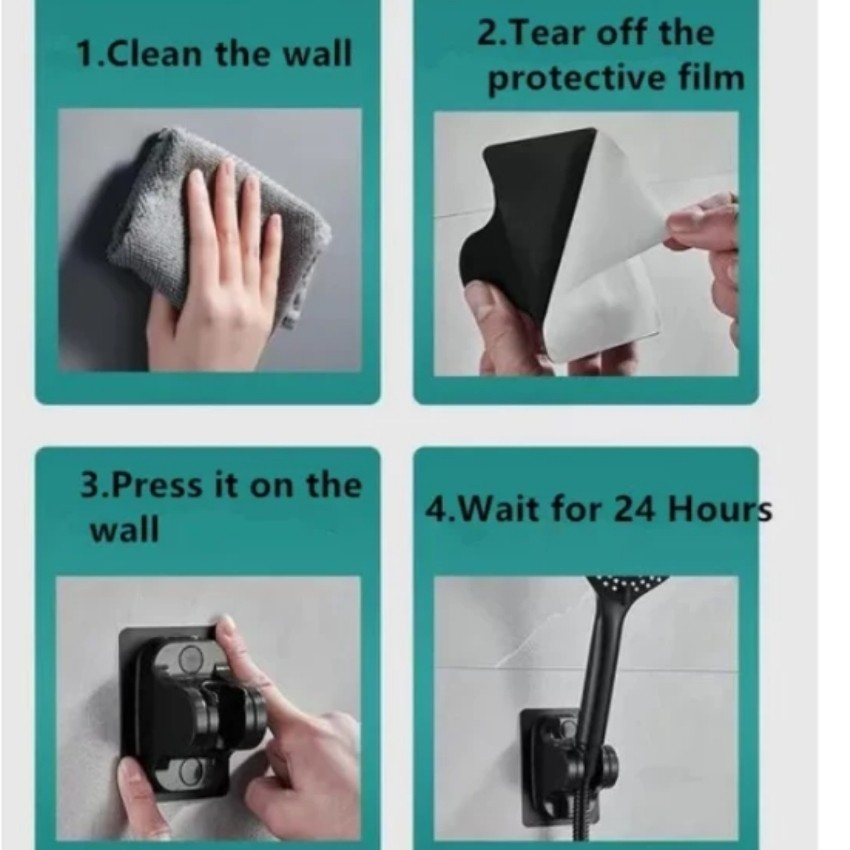 1.Clean the wall

2.Tear off the protective film

3.Press it on the wall

4.Wait for 24 Hours