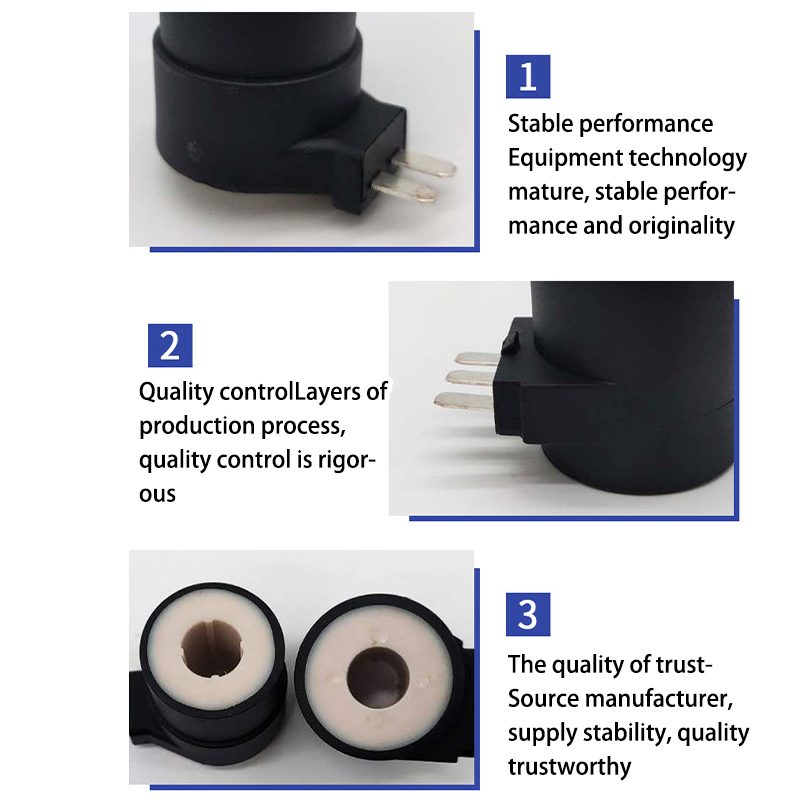 1

Stable performance Equipment technology mature, stable performance and originality

2

Quality controlLayers of production process, quality control is rigorous

3

The quality of trust-Source manufacturer, supply stability, quality trustworthy