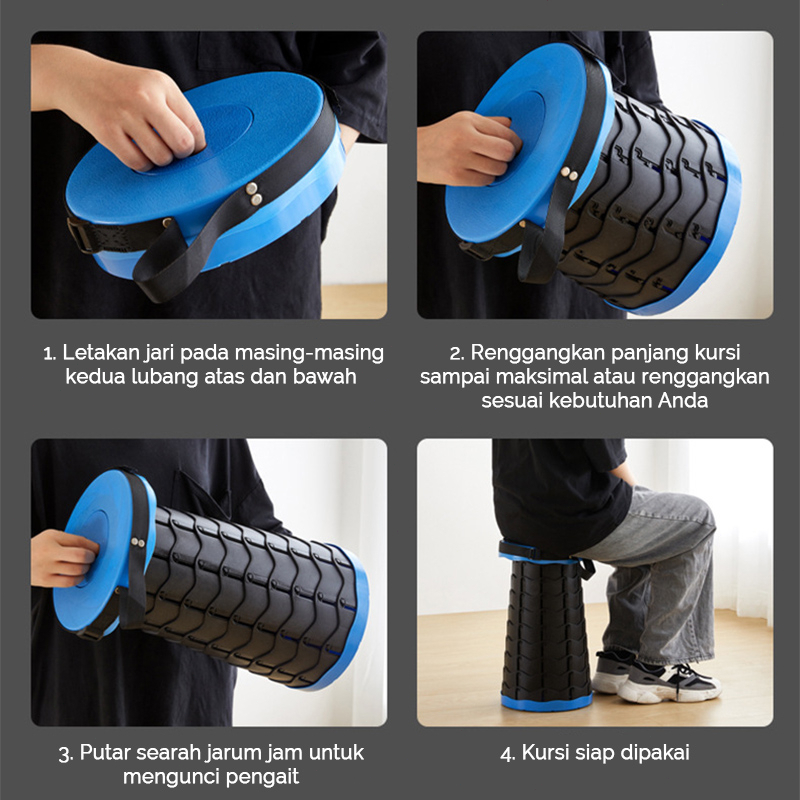 1. Letakan jari pada masing-masing kedua lubang atas dan bawah

2. Renggangkan panjang kursi sampai maksimal atau renggangkan sesuai kebutuhan Anda

3. Putar searah jarum jam untuk mengunci pengait

4. Kursi siap dipakai