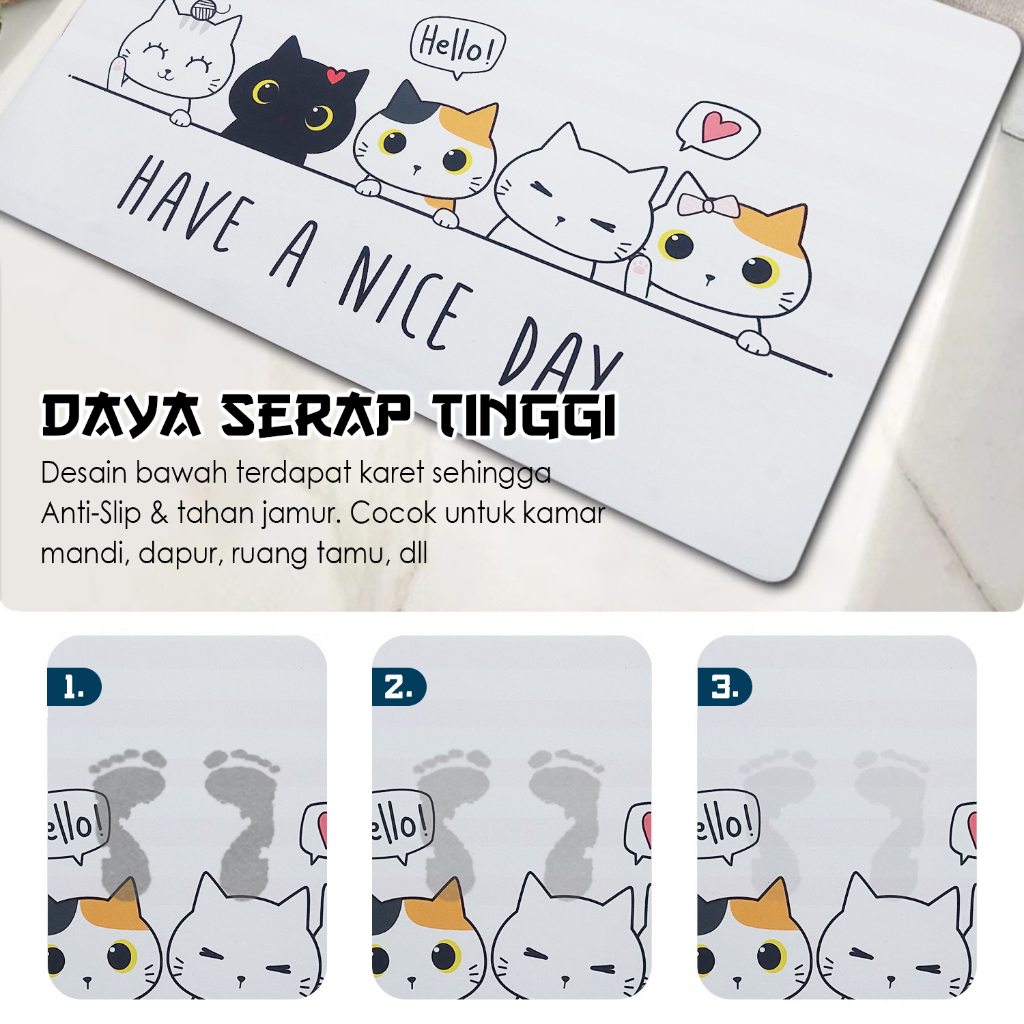 Hello!

HAVE A NICE DAY

DAYA SERAP TINGGI

Desain bawah terdapat karet sehingga Anti-Slip & tahan jamur. Cocok untuk kamar mandi, dapur, ruang tamu, dll

1.

ello!

2.

ello!

3.

ello!