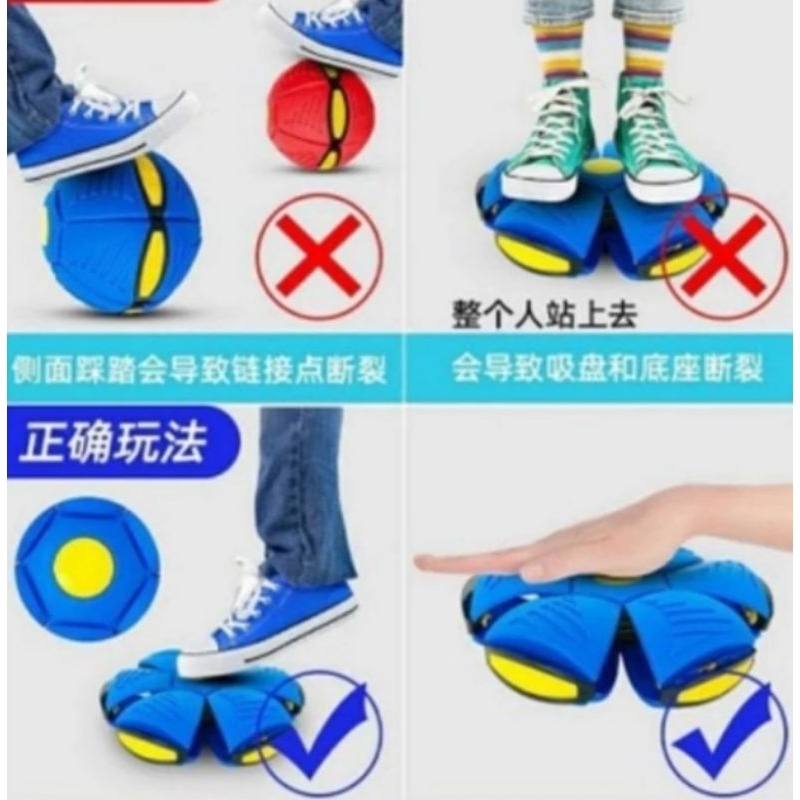 整个人站上去

侧面踩踏会导致链接点断裂

会导致吸盘和底座断裂

正确玩法