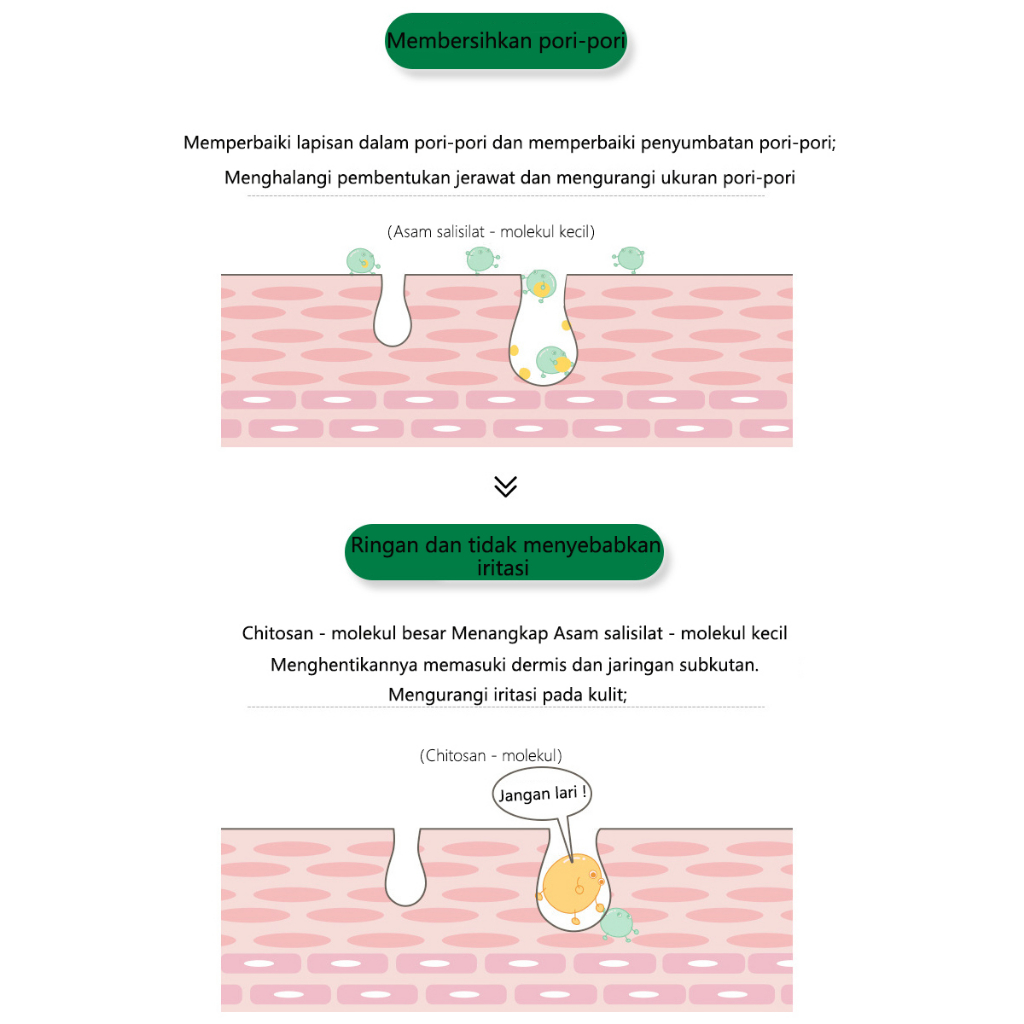 Membersihkan pori-pori

Memperbaiki lapisan dalam pori-pori dan memperbaiki penyumbatan pori-pori;
Menghalangi pembentukan jerawat dan mengurangi ukuran pori-pori

(Asam salisilat - molekul kecil)

Ringan dan tidak menyebabkan iritasi

Chitosan - molekul besar Menangkap Asam salisilat - molekul kecil
Menghentikannya memasuki dermis dan jaringan subkutan.
Mengurangi iritasi pada kulit;

(Chitosan - molekul)

Jangan lari !